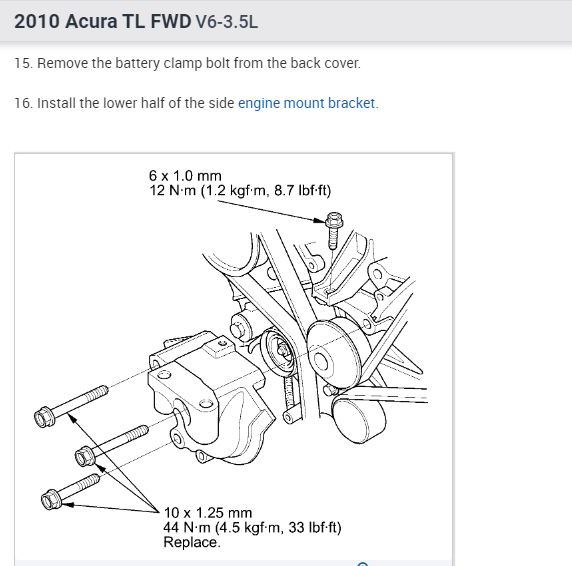 2010 Acura TL FWD V6-3.5L

15. Remove the battery clamp bolt from the back cover.

16. Install the lower half of the side engine mount bracket.

6 x 1.0 mm
12 N·m (1.2 kgf·m, 8.7 lbf·ft)

10 x 1.25 mm
44 N·m (4.5 kgf·m, 33 lbf·ft)
Replace.