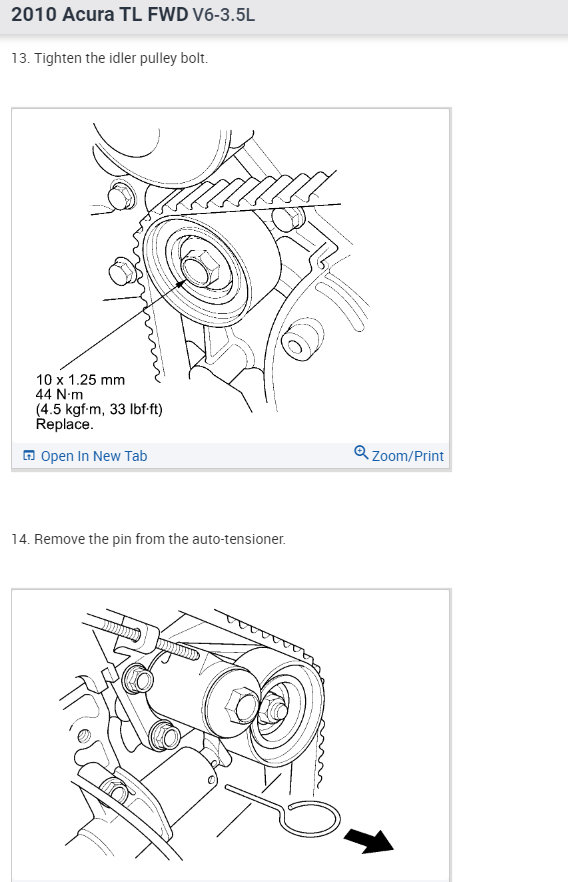 2010 Acura TL FWD V6-3.5L

13. Tighten the idler pulley bolt.

10 x 1.25 mm
44 N·m
(4.5 kgf·m, 33 lbf·ft)
Replace.

Open In New Tab

Zoom/Print

14. Remove the pin from the auto-tensioner.