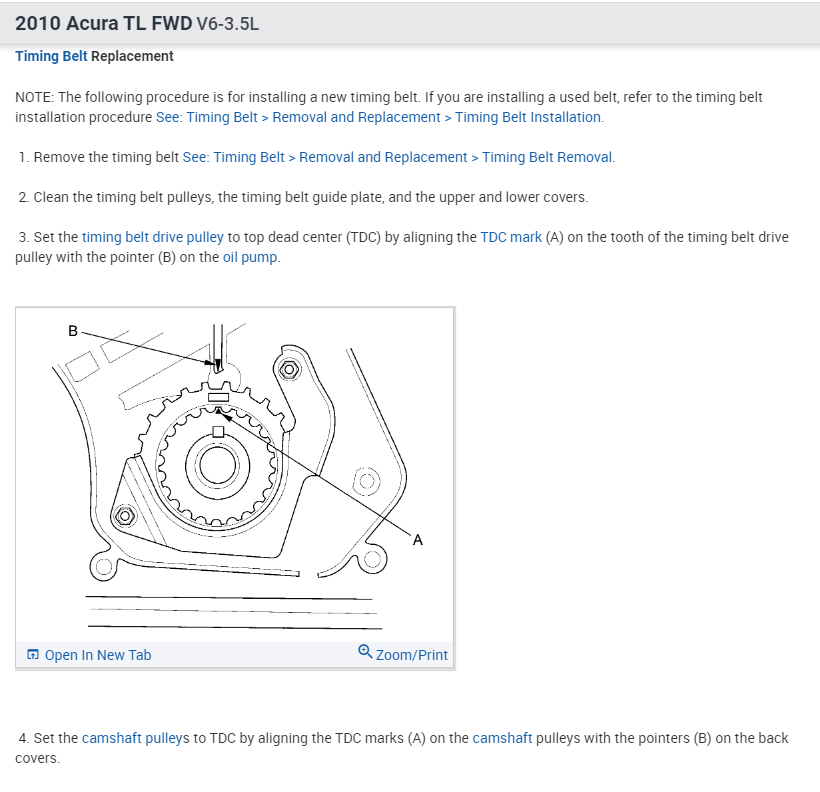 2010 Acura TL FWD V6-3.5L

Timing Belt Replacement

NOTE: The following procedure is for installing a new timing belt. If you are installing a used belt, refer to the timing belt installation procedure See: Timing Belt > Removal and Replacement > Timing Belt Installation.

1. Remove the timing belt See: Timing Belt > Removal and Replacement > Timing Belt Removal.

2. Clean the timing belt pulleys, the timing belt guide plate, and the upper and lower covers.

3. Set the timing belt drive pulley to top dead center (TDC) by aligning the TDC mark (A) on the tooth of the timing belt drive pulley with the pointer (B) on the oil pump.

B

A

Open In New Tab

Zoom/Print

4. Set the camshaft pulleys to TDC by aligning the TDC marks (A) on the camshaft pulleys with the pointers (B) on the back covers.