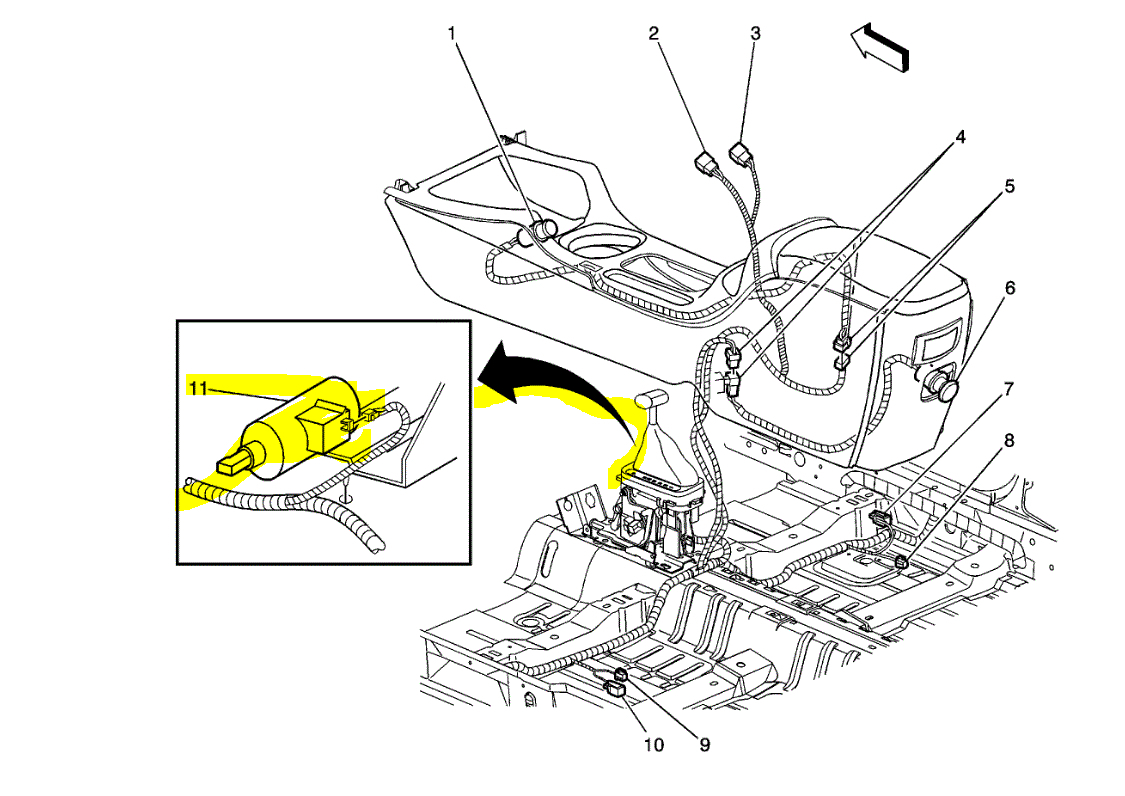 1
2
3
4
5
6
7
8
11
10
9