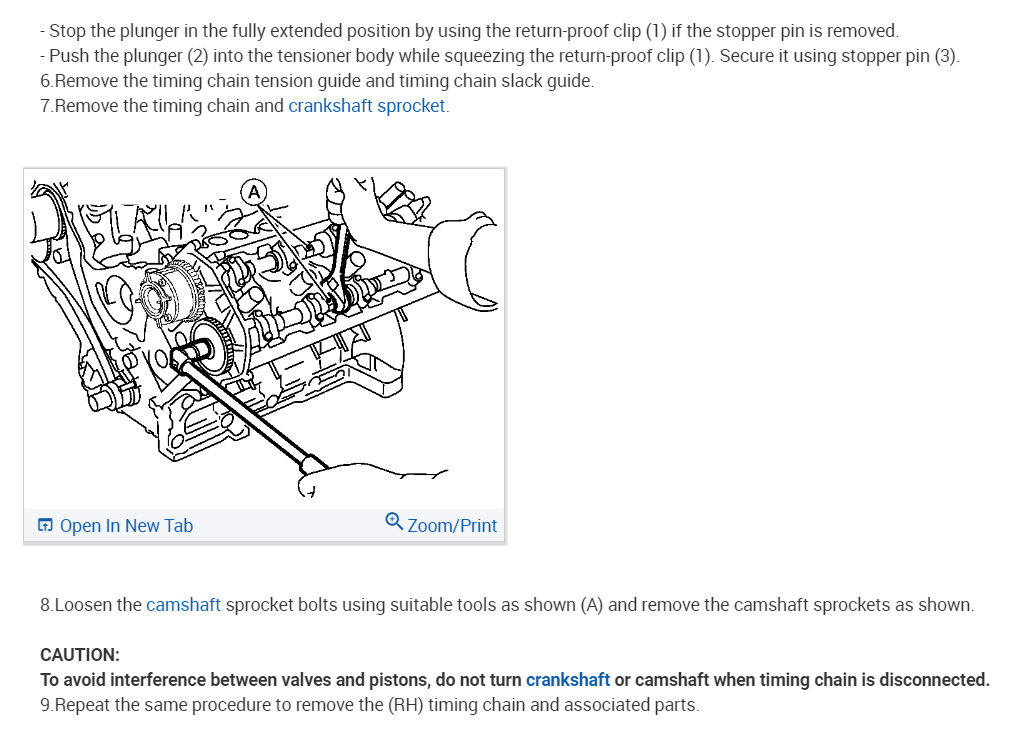 - Stop the plunger in the fully extended position by using the return-proof clip (1) if the stopper pin is removed.
- Push the plunger (2) into the tensioner body while squeezing the return-proof clip (1). Secure it using stopper pin (3).
6.Remove the timing chain tension guide and timing chain slack guide.
7.Remove the timing chain and crankshaft sprocket.

A

Open In New Tab Zoom/Print

8.Loosen the camshaft sprocket bolts using suitable tools as shown (A) and remove the camshaft sprockets as shown.

CAUTION:
To avoid interference between valves and pistons, do not turn crankshaft or camshaft when timing chain is disconnected.
9.Repeat the same procedure to remove the (RH) timing chain and associated parts.