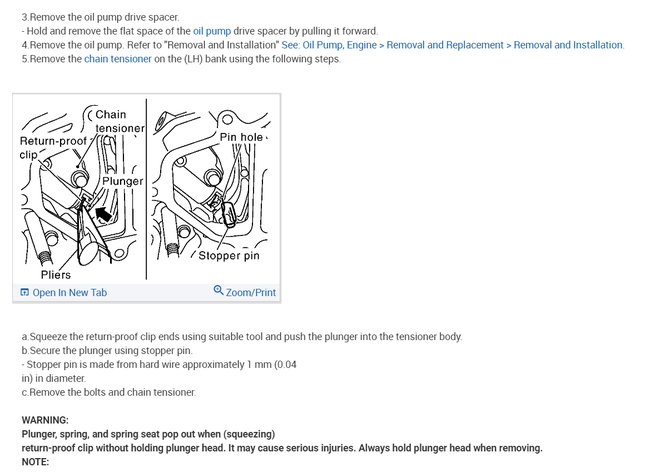 3.Remove the oil pump drive spacer.
- Hold and remove the flat space of the oil pump drive spacer by pulling it forward.
4.Remove the oil pump. Refer to "Removal and Installation" See: Oil Pump, Engine > Removal and Replacement > Removal and Installation.
5.Remove the chain tensioner on the (LH) bank using the following steps.

Chain tensioner
Return-proof clip
Plunger
Pliers
Pin hole
Stopper pin

Open In New Tab
Zoom/Print

a.Squeeze the return-proof clip ends using suitable tool and push the plunger into the tensioner body.
b.Secure the plunger using stopper pin.
- Stopper pin is made from hard wire approximately 1 mm (0.04 in) in diameter.
c.Remove the bolts and chain tensioner.

WARNING:
Plunger, spring, and spring seat pop out when (squeezing) return-proof clip without holding plunger head. It may cause serious injuries. Always hold plunger head when removing.
NOTE: