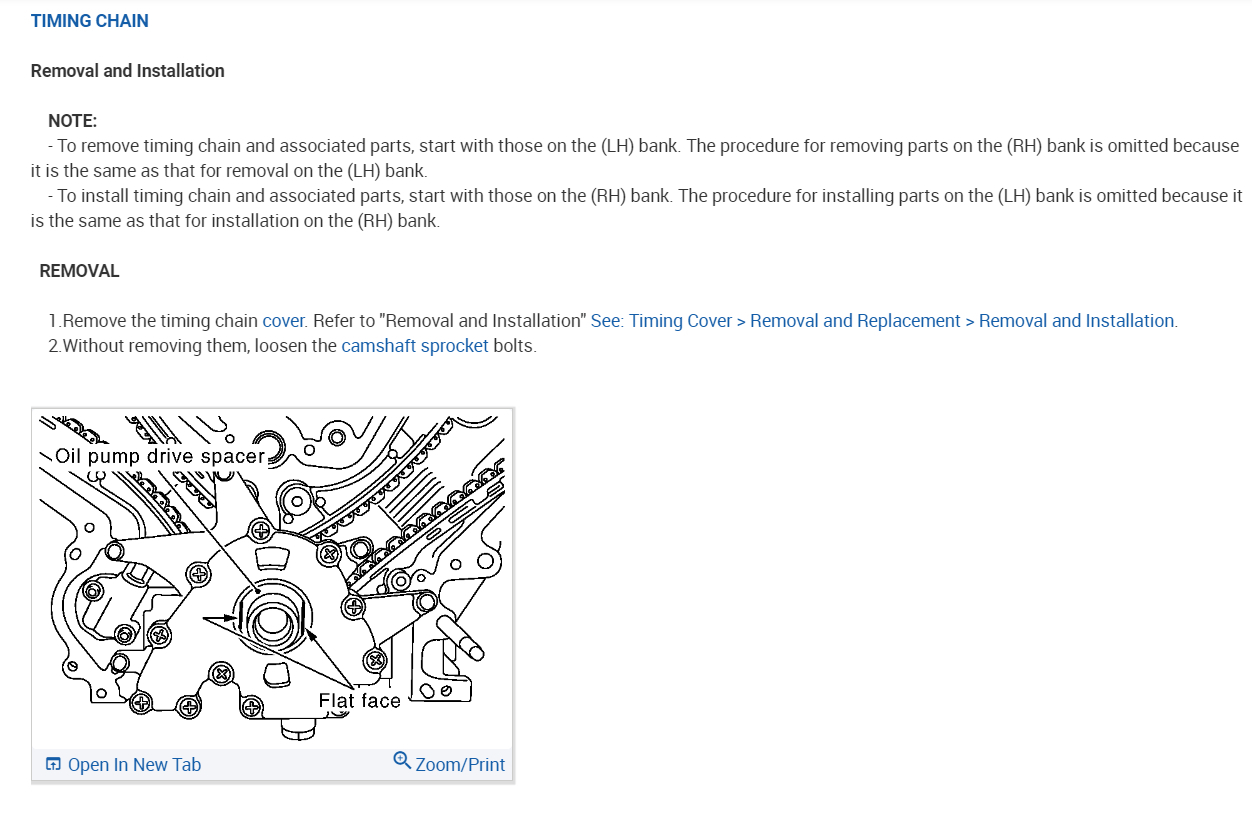 TIMING CHAIN

Removal and Installation

NOTE:
- To remove timing chain and associated parts, start with those on the (LH) bank. The procedure for removing parts on the (RH) bank is omitted because it is the same as that for removal on the (LH) bank.
- To install timing chain and associated parts, start with those on the (RH) bank. The procedure for installing parts on the (LH) bank is omitted because it is the same as that for installation on the (RH) bank.

REMOVAL

1.Remove the timing chain cover. Refer to "Removal and Installation" See: Timing Cover > Removal and Replacement > Removal and Installation.
2.Without removing them, loosen the camshaft sprocket bolts.

Oil pump drive spacer

Flat face

Open In New Tab

Zoom/Print