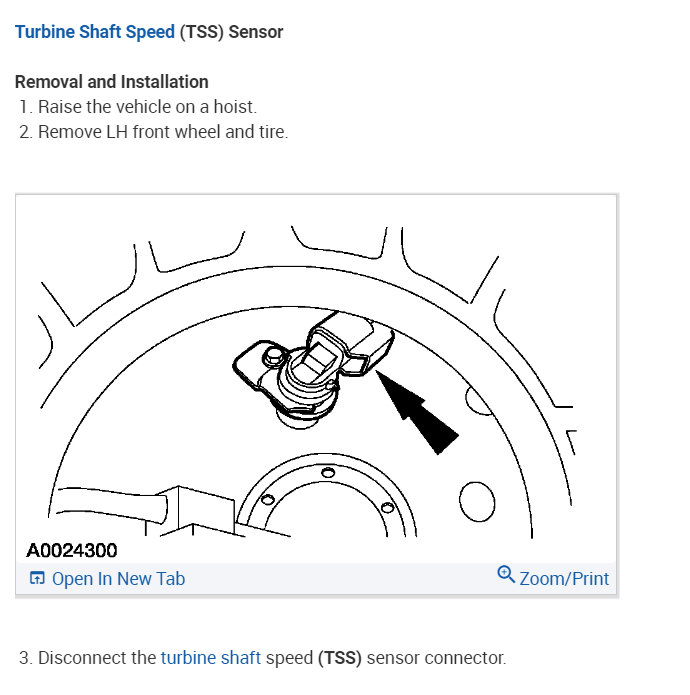 Turbine Shaft Speed (TSS) Sensor

Removal and Installation
1. Raise the vehicle on a hoist.
2. Remove LH front wheel and tire.

A0024300
Open In New Tab
Zoom/Print

3. Disconnect the turbine shaft speed (TSS) sensor connector.