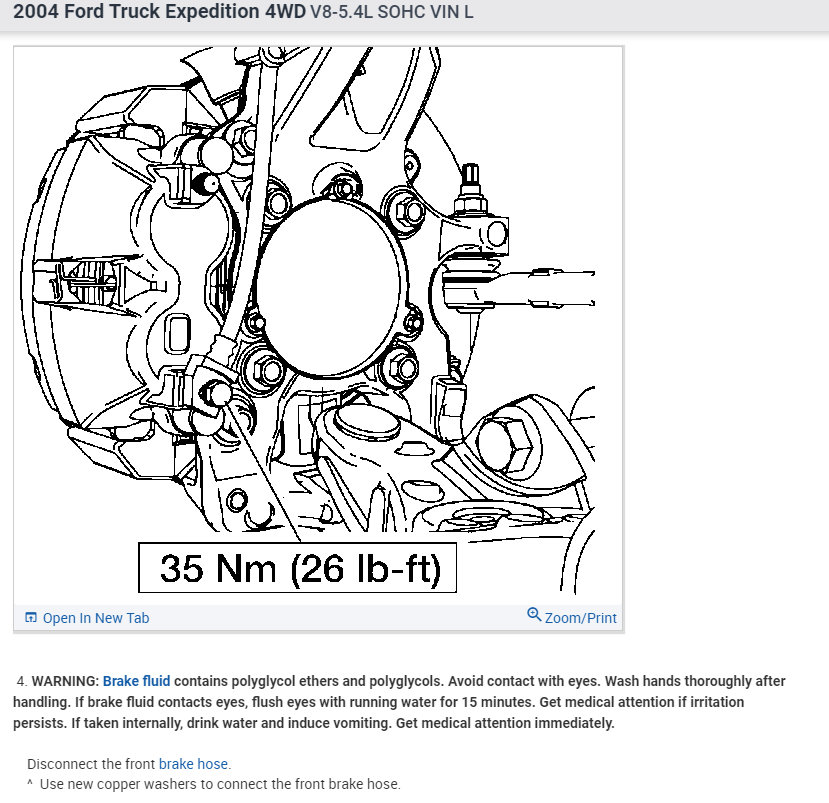 2004 Ford Truck Expedition 4WD V8-5.4L SOHC VIN L

35 Nm (26 lb-ft)

Open In New Tab

Zoom/Print

4. WARNING: Brake fluid contains polyglycol ethers and polyglycols. Avoid contact with eyes. Wash hands thoroughly after handling. If brake fluid contacts eyes, flush eyes with running water for 15 minutes. Get medical attention if irritation persists. If taken internally, drink water and induce vomiting. Get medical attention immediately.

Disconnect the front brake hose.
^ Use new copper washers to connect the front brake hose.