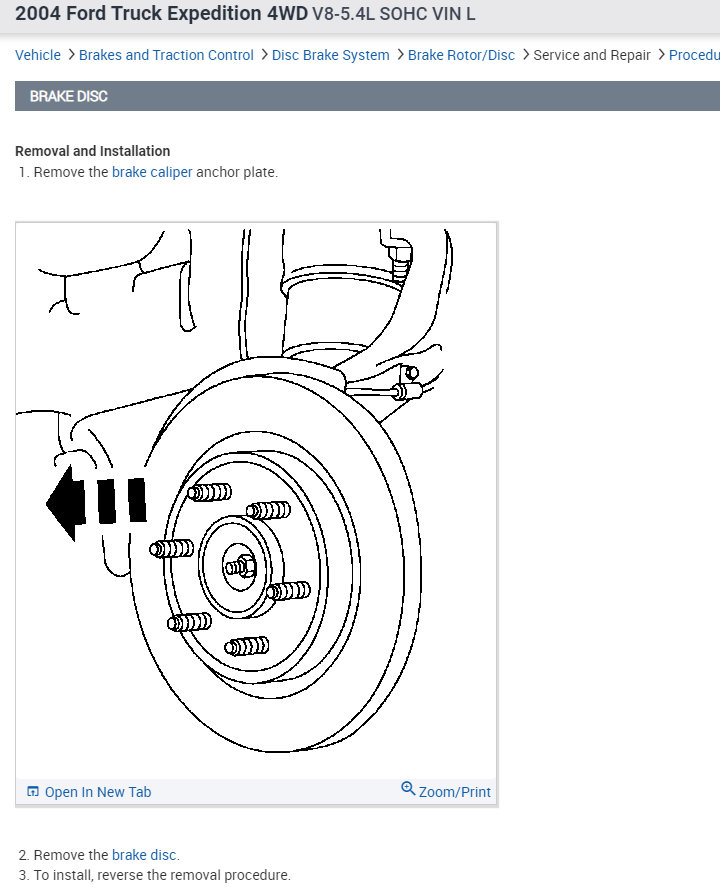 2004 Ford Truck Expedition 4WD V8-5.4L SOHC VIN L

Vehicle > Brakes and Traction Control > Disc Brake System > Brake Rotor/Disc > Service and Repair > Procedu

BRAKE DISC

Removal and Installation
1. Remove the brake caliper anchor plate.

Open In New Tab
Zoom/Print

2. Remove the brake disc.
3. To install, reverse the removal procedure.