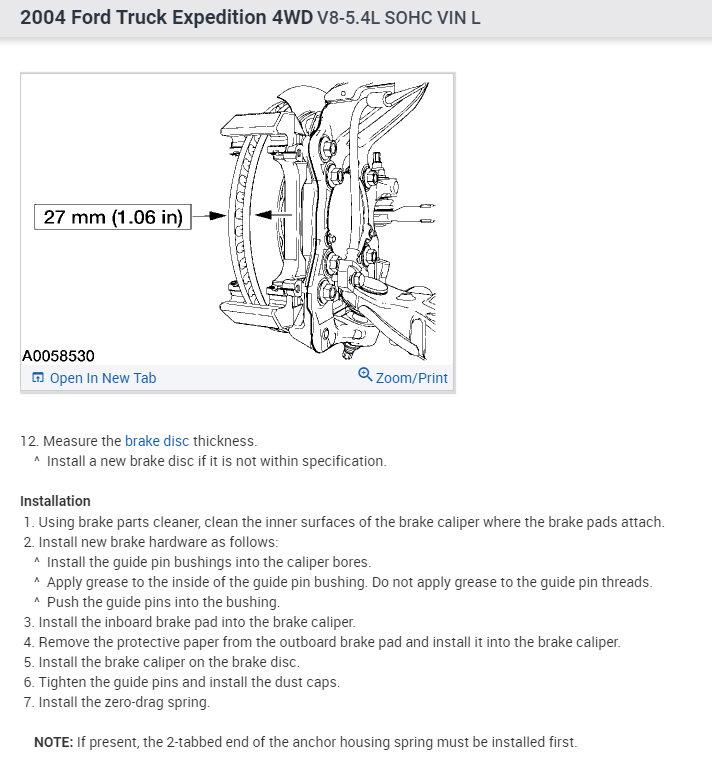 2004 Ford Truck Expedition 4WD V8-5.4L SOHC VIN L

27 mm (1.06 in)

A0058530

Open In New Tab

Zoom/Print

12. Measure the brake disc thickness.
^ Install a new brake disc if it is not within specification.

Installation
1. Using brake parts cleaner, clean the inner surfaces of the brake caliper where the brake pads attach.
2. Install new brake hardware as follows:
^ Install the guide pin bushings into the caliper bores.
^ Apply grease to the inside of the guide pin bushing. Do not apply grease to the guide pin threads.
^ Push the guide pins into the bushing.
3. Install the inboard brake pad into the brake caliper.
4. Remove the protective paper from the outboard brake pad and install it into the brake caliper.
5. Install the brake caliper on the brake disc.
6. Tighten the guide pins and install the dust caps.
7. Install the zero-drag spring.

NOTE: If present, the 2-tabbed end of the anchor housing spring must be installed first.