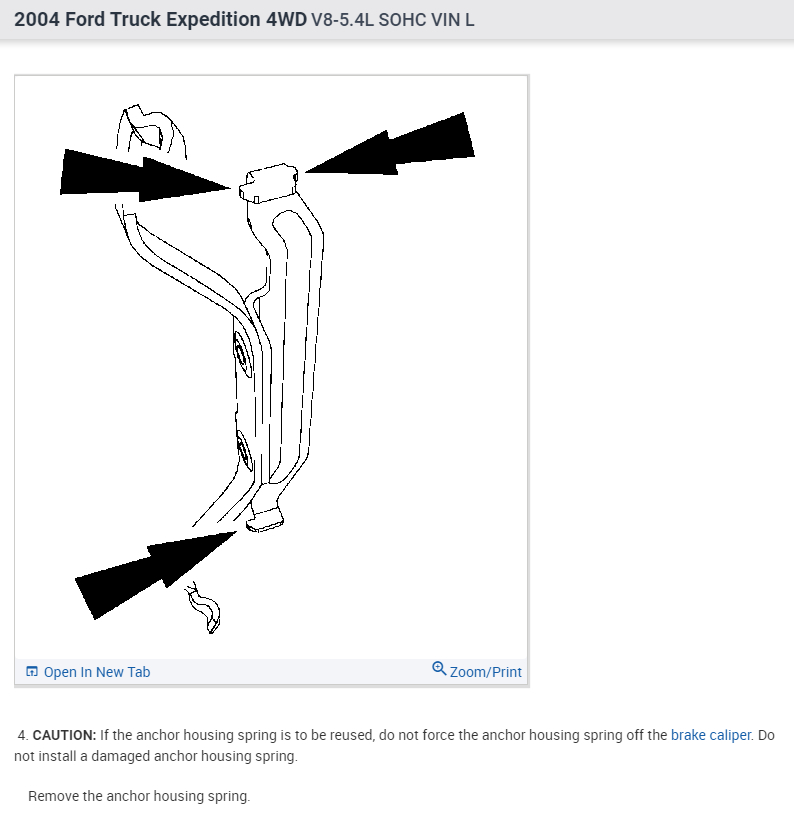 2004 Ford Truck Expedition 4WD V8-5.4L SOHC VIN L

Open In New Tab

Zoom/Print

4. CAUTION: If the anchor housing spring is to be reused, do not force the anchor housing spring off the brake caliper. Do not install a damaged anchor housing spring.

Remove the anchor housing spring.