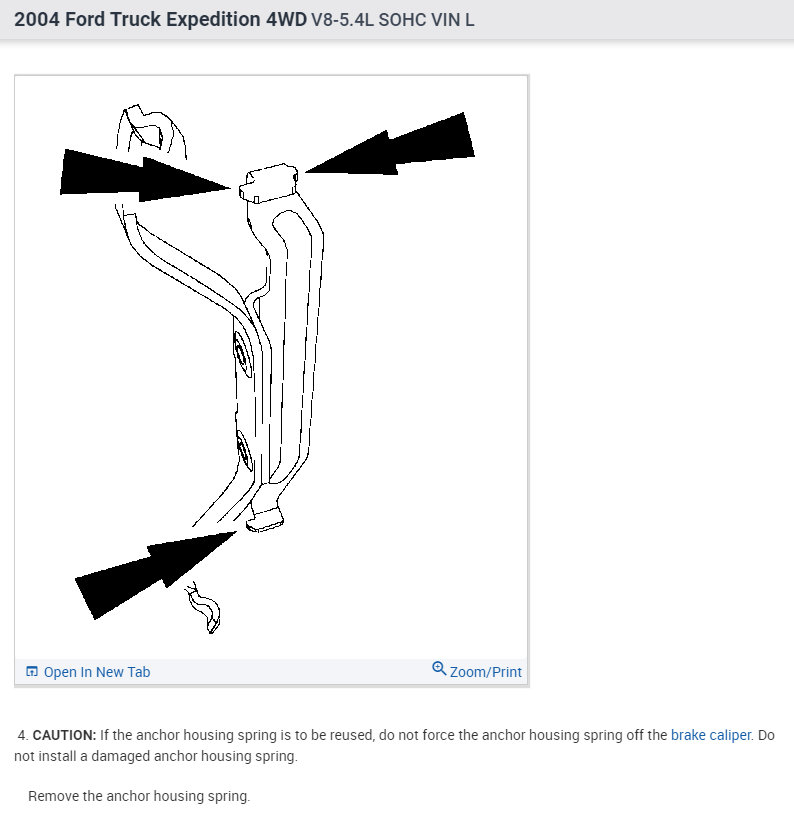 2004 Ford Truck Expedition 4WD V8-5.4L SOHC VIN L

Open In New Tab

Zoom/Print

4. CAUTION: If the anchor housing spring is to be reused, do not force the anchor housing spring off the brake caliper. Do not install a damaged anchor housing spring.

Remove the anchor housing spring.