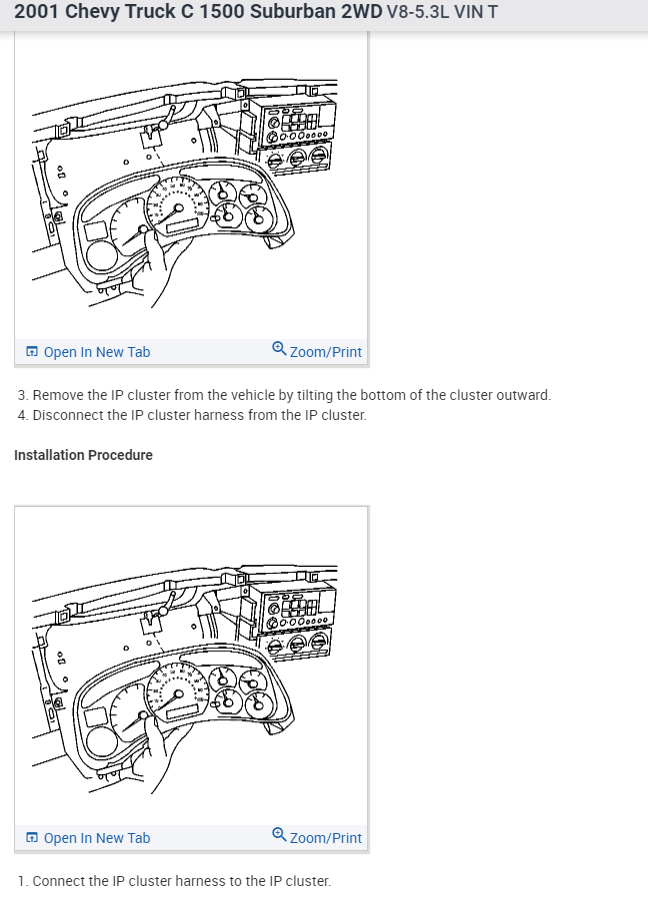 2001 Chevy Truck C 1500 Suburban 2WD V8-5.3L VIN T

Open In New Tab Zoom/Print

3. Remove the IP cluster from the vehicle by tilting the bottom of the cluster outward.
4. Disconnect the IP cluster harness from the IP cluster.

Installation Procedure

Open In New Tab Zoom/Print

1. Connect the IP cluster harness to the IP cluster.