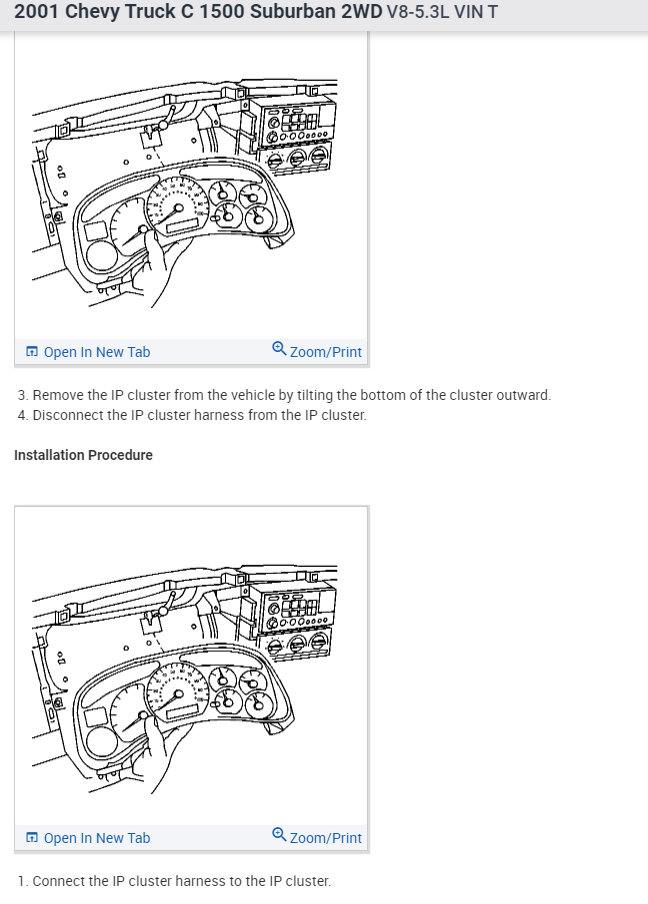 2001 Chevy Truck C 1500 Suburban 2WD V8-5.3L VIN T

Open In New Tab

Zoom/Print

3. Remove the IP cluster from the vehicle by tilting the bottom of the cluster outward.
4. Disconnect the IP cluster harness from the IP cluster.

Installation Procedure

Open In New Tab

Zoom/Print

1. Connect the IP cluster harness to the IP cluster.