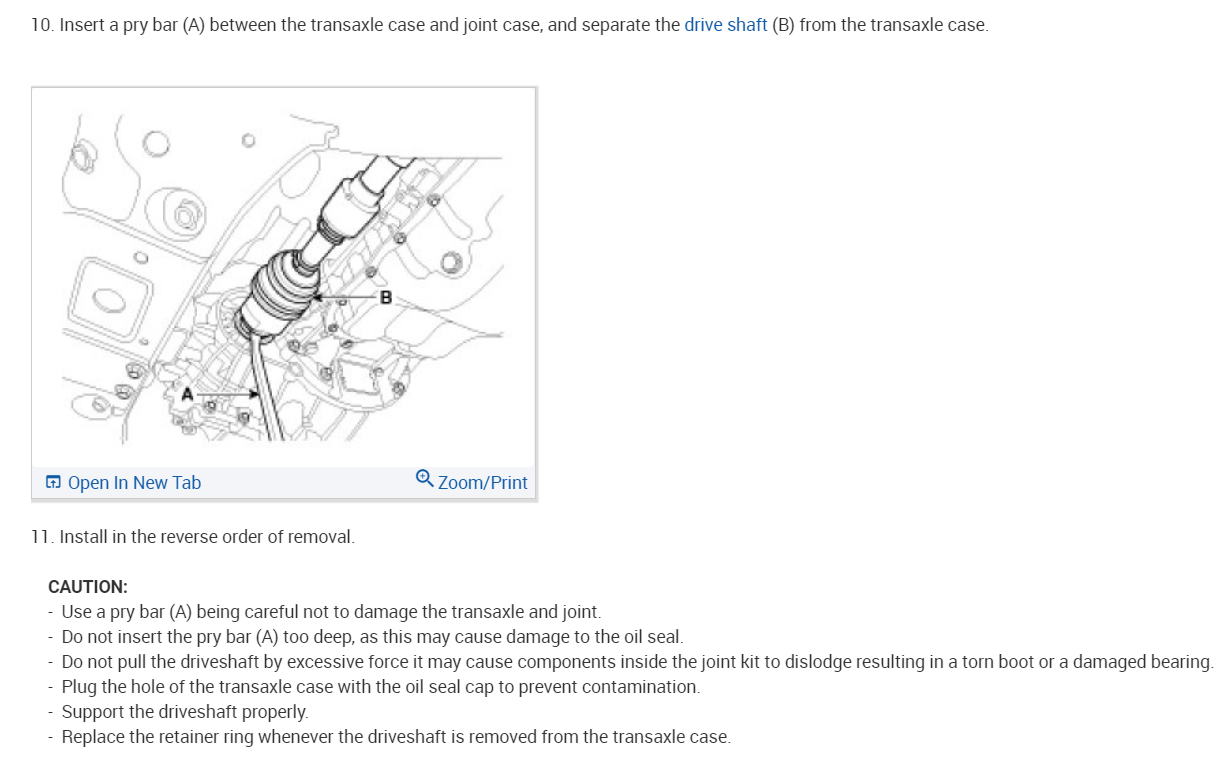 10. Insert a pry bar (A) between the transaxle case and joint case, and separate the drive shaft (B) from the transaxle case.

B

A

Open In New Tab

Zoom/Print

11. Install in the reverse order of removal.

CAUTION:
- Use a pry bar (A) being careful not to damage the transaxle and joint.
- Do not insert the pry bar (A) too deep, as this may cause damage to the oil seal.
- Do not pull the driveshaft by excessive force it may cause components inside the joint kit to dislodge resulting in a torn boot or a damaged bearing.
- Plug the hole of the transaxle case with the oil seal cap to prevent contamination.
- Support the driveshaft properly.
- Replace the retainer ring whenever the driveshaft is removed from the transaxle case.