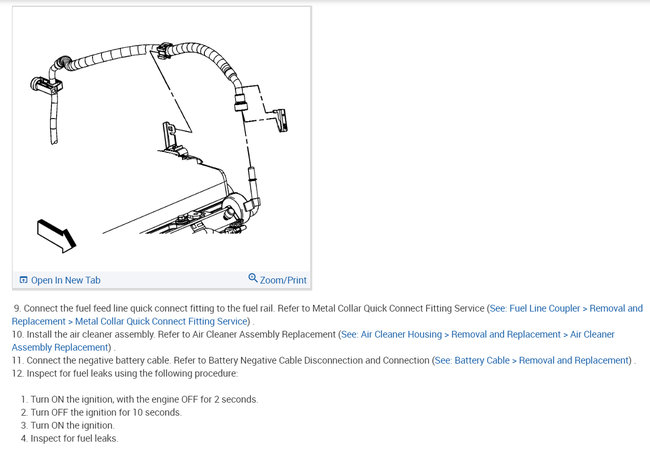 Open In New Tab

Zoom/Print

9. Connect the fuel feed line quick connect fitting to the fuel rail. Refer to Metal Collar Quick Connect Fitting Service (See: Fuel Line Coupler > Removal and Replacement > Metal Collar Quick Connect Fitting Service) .
10. Install the air cleaner assembly. Refer to Air Cleaner Assembly Replacement (See: Air Cleaner Housing > Removal and Replacement > Air Cleaner Assembly Replacement) .
11. Connect the negative battery cable. Refer to Battery Negative Cable Disconnection and Connection (See: Battery Cable > Removal and Replacement) .
12. Inspect for fuel leaks using the following procedure:

1. Turn ON the ignition, with the engine OFF for 2 seconds.
2. Turn OFF the ignition for 10 seconds.
3. Turn ON the ignition.
4. Inspect for fuel leaks.