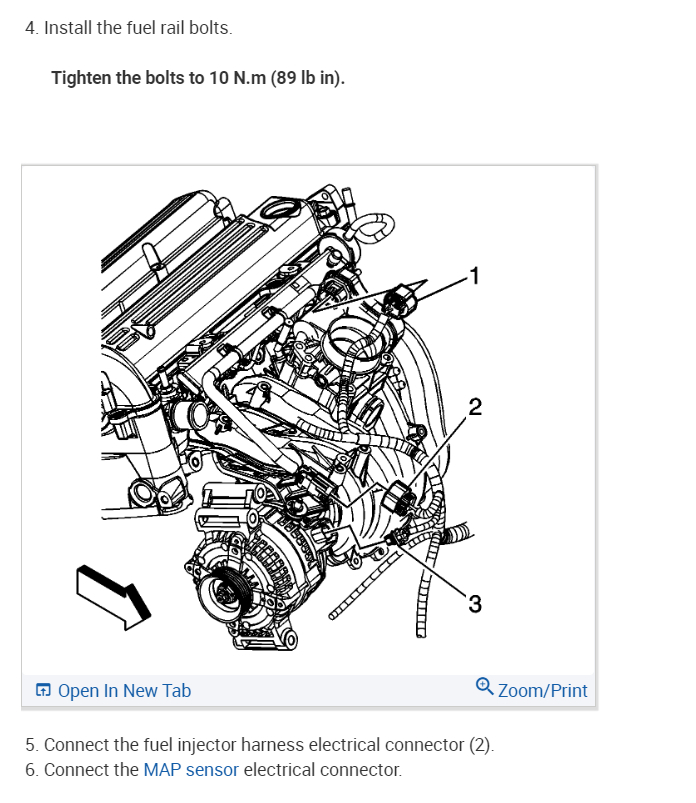 4. Install the fuel rail bolts.

Tighten the bolts to 10 N.m (89 lb in).

1

2

3

Open In New Tab

Zoom/Print

5. Connect the fuel injector harness electrical connector (2).
6. Connect the MAP sensor electrical connector.