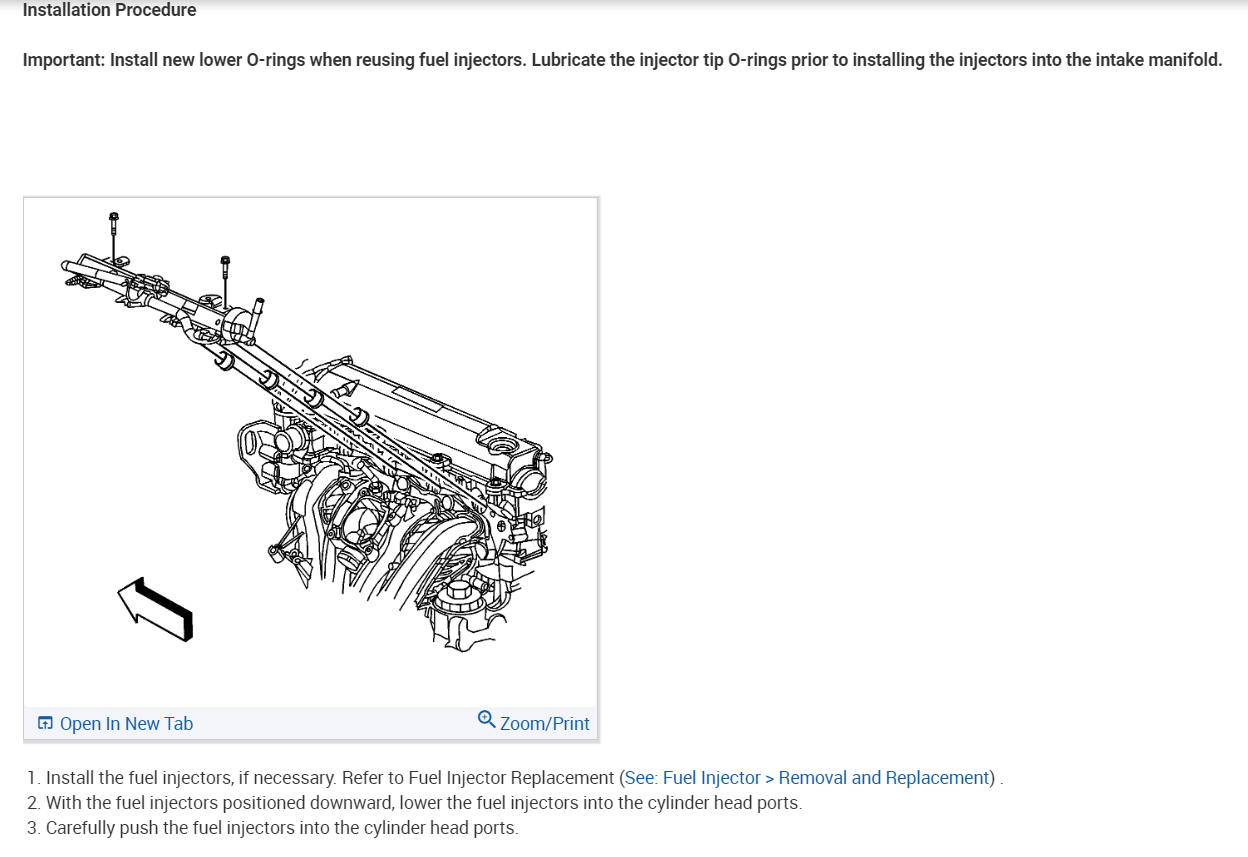 Installation Procedure

Important: Install new lower O-rings when reusing fuel injectors. Lubricate the injector tip O-rings prior to installing the injectors into the intake manifold.

Open In New Tab

Zoom/Print

1. Install the fuel injectors, if necessary. Refer to Fuel Injector Replacement (See: Fuel Injector > Removal and Replacement) .
2. With the fuel injectors positioned downward, lower the fuel injectors into the cylinder head ports.
3. Carefully push the fuel injectors into the cylinder head ports.