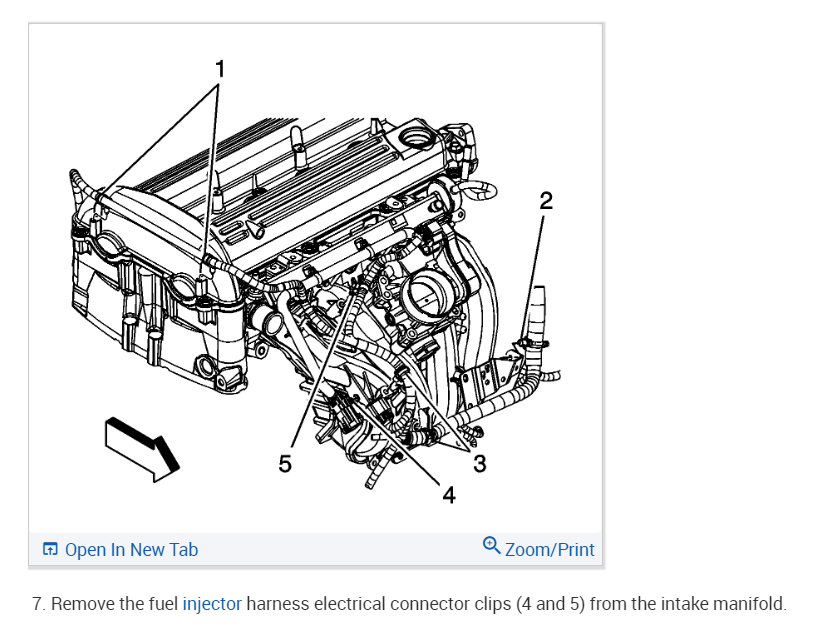 1

2

5

3

4

Open In New Tab

Zoom/Print

7. Remove the fuel injector harness electrical connector clips (4 and 5) from the intake manifold.