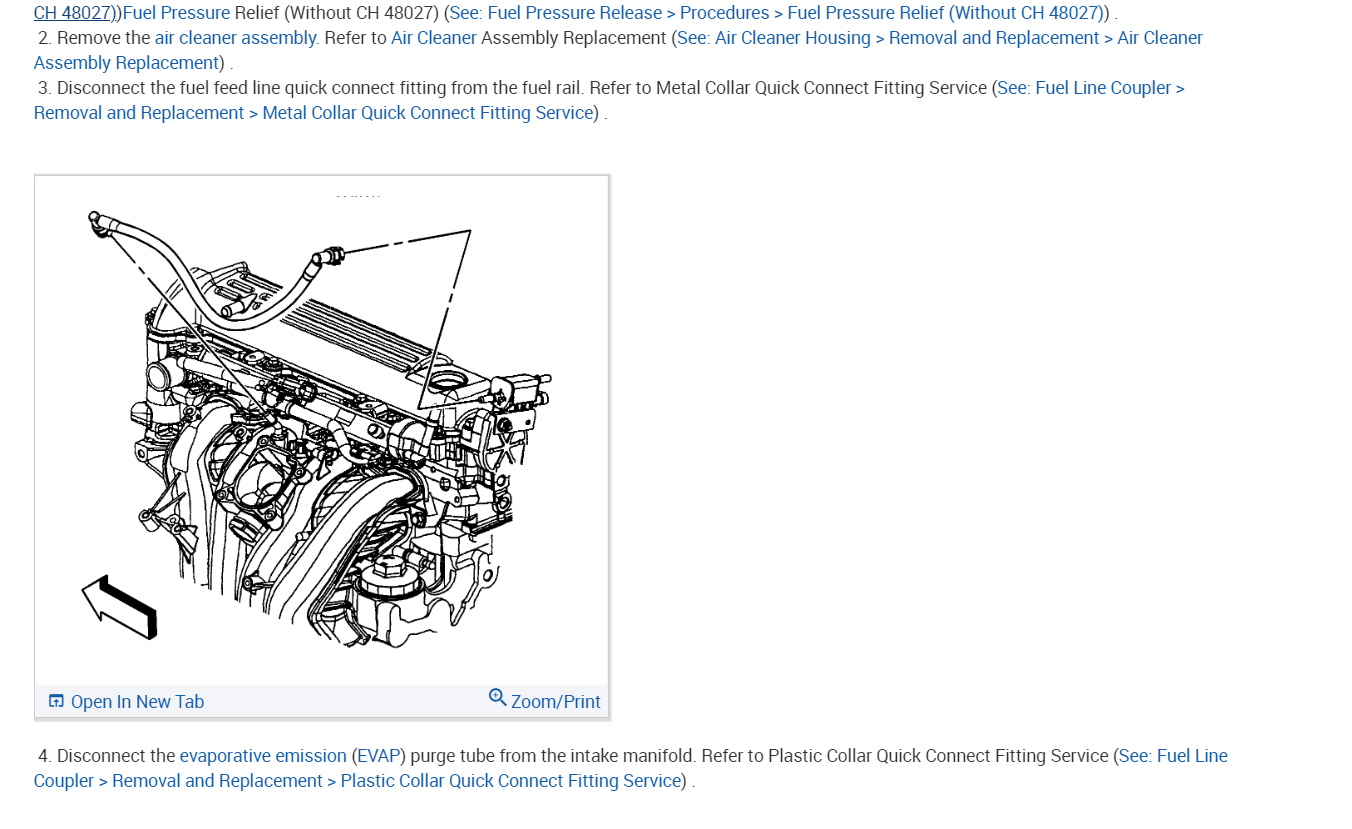 CH 48027))Fuel Pressure Relief (Without CH 48027) (See: Fuel Pressure Release > Procedures > Fuel Pressure Relief (Without CH 48027)) .

2. Remove the air cleaner assembly. Refer to Air Cleaner Assembly Replacement (See: Air Cleaner Housing > Removal and Replacement > Air Cleaner Assembly Replacement) .

3. Disconnect the fuel feed line quick connect fitting from the fuel rail. Refer to Metal Collar Quick Connect Fitting Service (See: Fuel Line Coupler > Removal and Replacement > Metal Collar Quick Connect Fitting Service) .

Open In New Tab

Zoom/Print

4. Disconnect the evaporative emission (EVAP) purge tube from the intake manifold. Refer to Plastic Collar Quick Connect Fitting Service (See: Fuel Line Coupler > Removal and Replacement > Plastic Collar Quick Connect Fitting Service) .