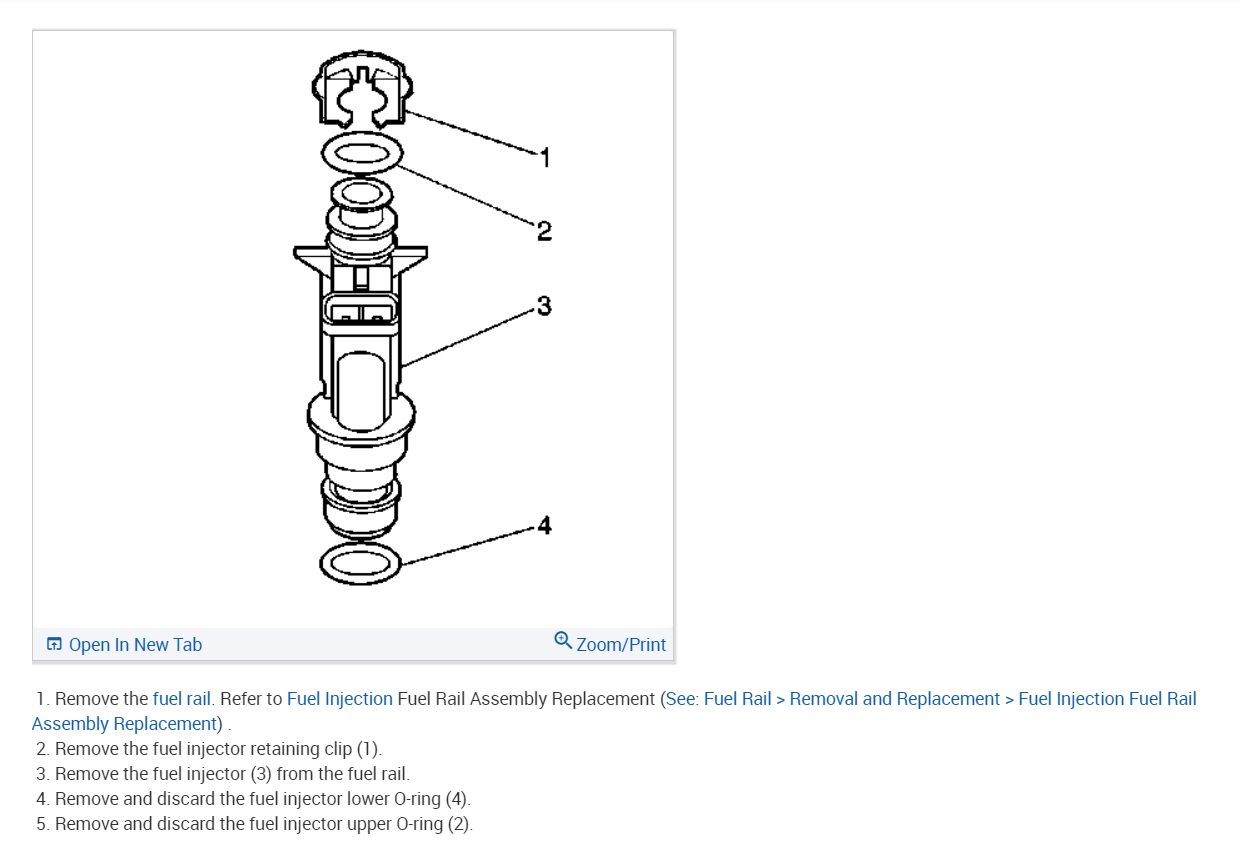 1
2
3
4

Open In New Tab
Zoom/Print

1. Remove the fuel rail. Refer to Fuel Injection Fuel Rail Assembly Replacement (See: Fuel Rail > Removal and Replacement > Fuel Injection Fuel Rail Assembly Replacement) .
2. Remove the fuel injector retaining clip (1).
3. Remove the fuel injector (3) from the fuel rail.
4. Remove and discard the fuel injector lower O-ring (4).
5. Remove and discard the fuel injector upper O-ring (2).