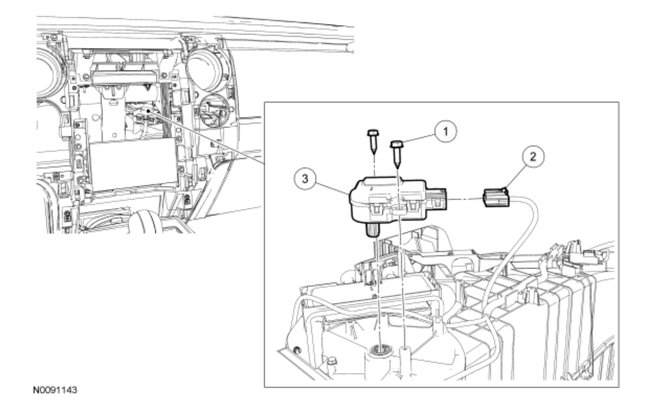 1
2
3
N0091143