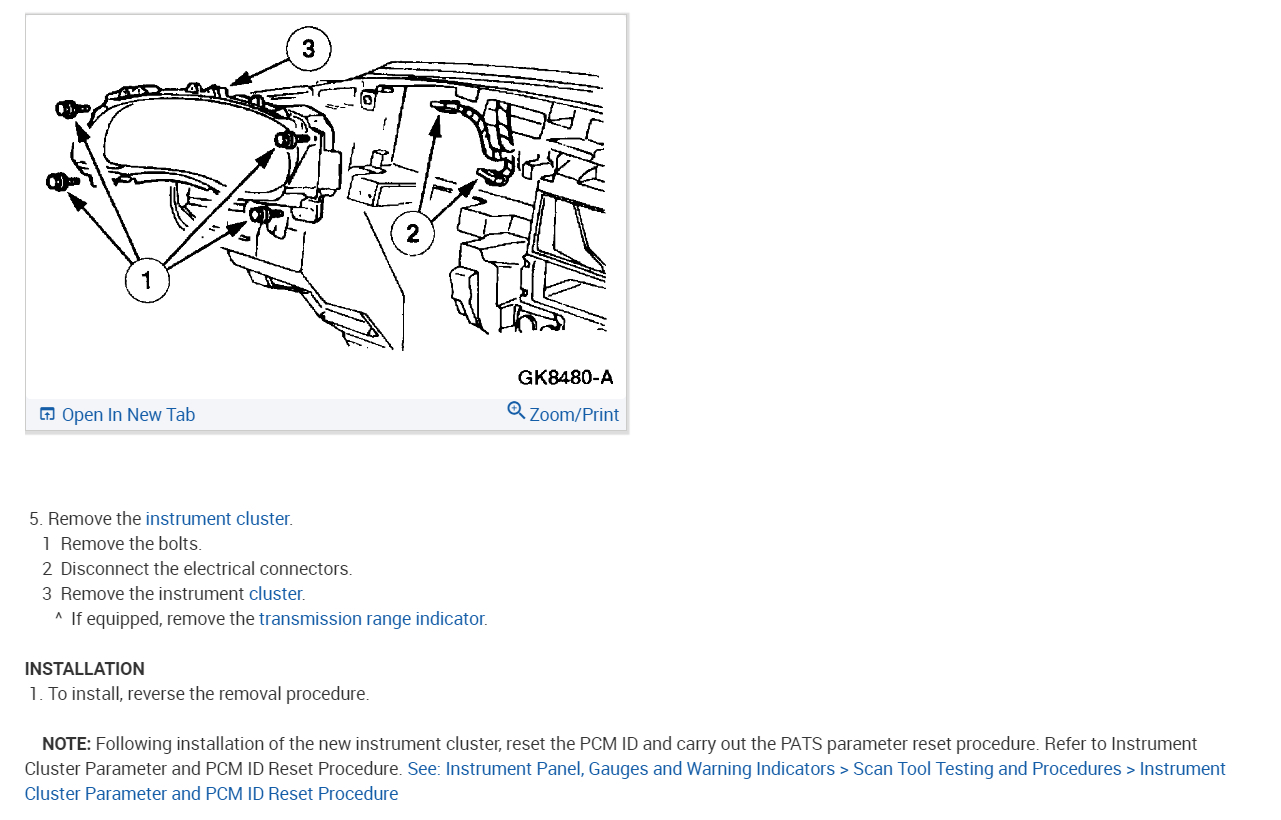 3

2

1

GK8480-A

Open In New Tab

Zoom/Print

5. Remove the instrument cluster.
1 Remove the bolts.
2 Disconnect the electrical connectors.
3 Remove the instrument cluster.
^ If equipped, remove the transmission range indicator.

INSTALLATION
1. To install, reverse the removal procedure.

NOTE: Following installation of the new instrument cluster, reset the PCM ID and carry out the PATS parameter reset procedure. Refer to Instrument Cluster Parameter and PCM ID Reset Procedure. See: Instrument Panel, Gauges and Warning Indicators > Scan Tool Testing and Procedures > Instrument Cluster Parameter and PCM ID Reset Procedure