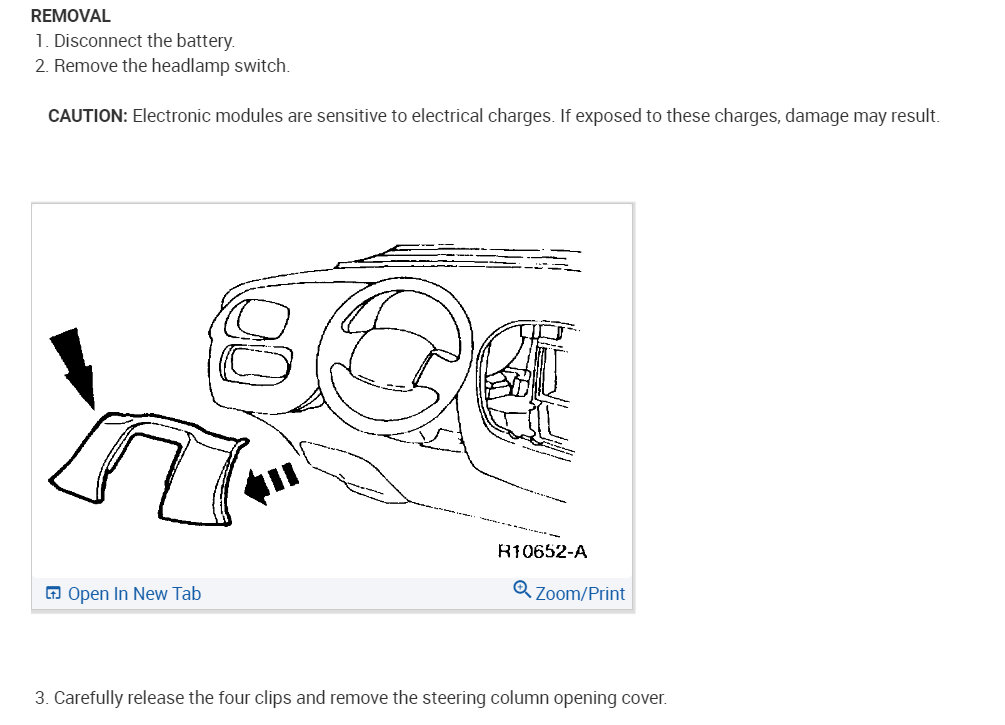 REMOVAL
1. Disconnect the battery.
2. Remove the headlamp switch.

CAUTION: Electronic modules are sensitive to electrical charges. If exposed to these charges, damage may result.

R10652-A

Open In New Tab
Zoom/Print

3. Carefully release the four clips and remove the steering column opening cover.