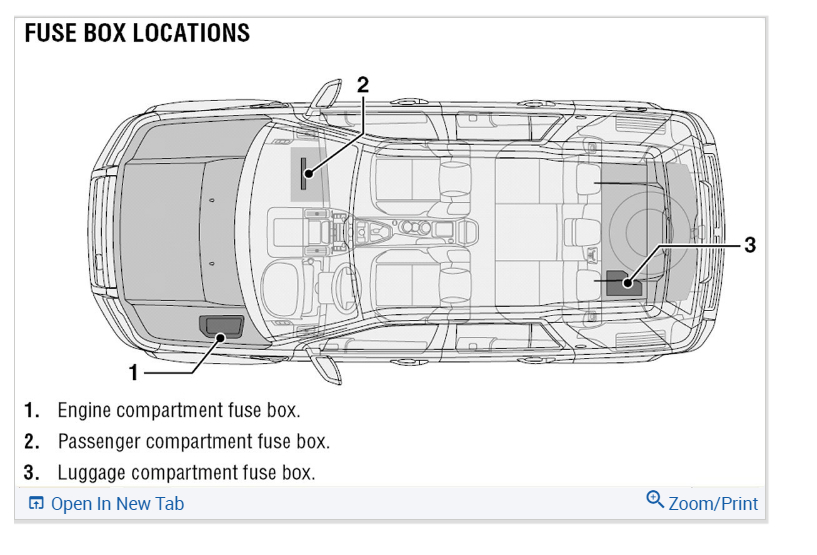 FUSE BOX LOCATIONS

2

3

1

1. Engine compartment fuse box.

2. Passenger compartment fuse box.

3. Luggage compartment fuse box.

Open In New Tab

Zoom/Print