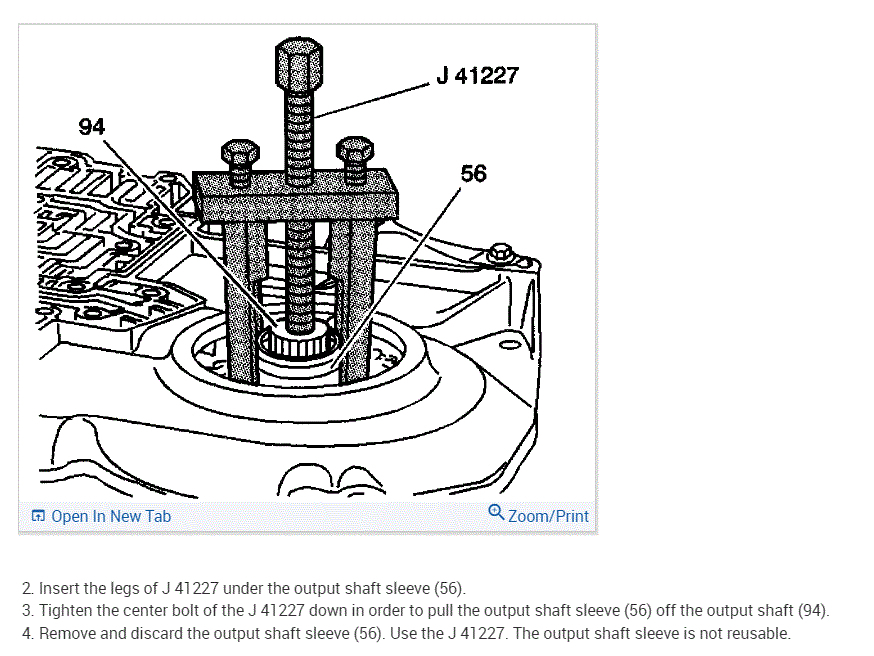 J 41227

94

56

Open In New Tab

Zoom/Print

2. Insert the legs of J 41227 under the output shaft sleeve (56).
3. Tighten the center bolt of the J 41227 down in order to pull the output shaft sleeve (56) off the output shaft (94).
4. Remove and discard the output shaft sleeve (56). Use the J 41227. The output shaft sleeve is not reusable.