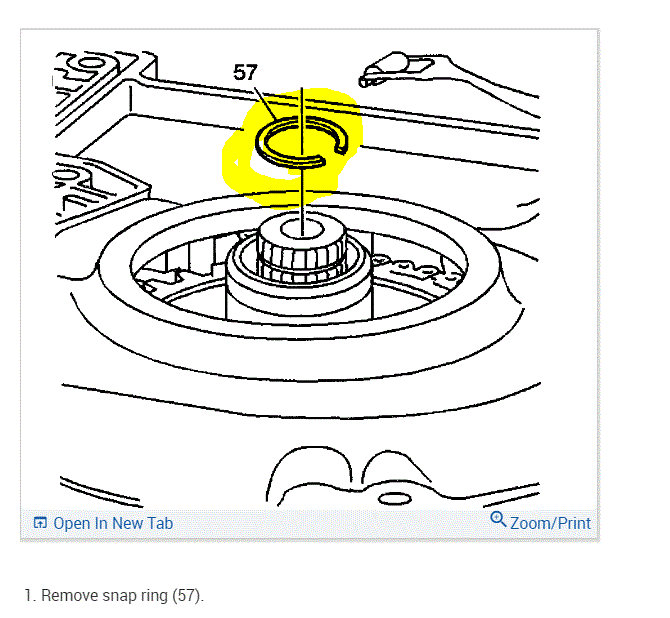 57

Open In New Tab

Zoom/Print

1. Remove snap ring (57).