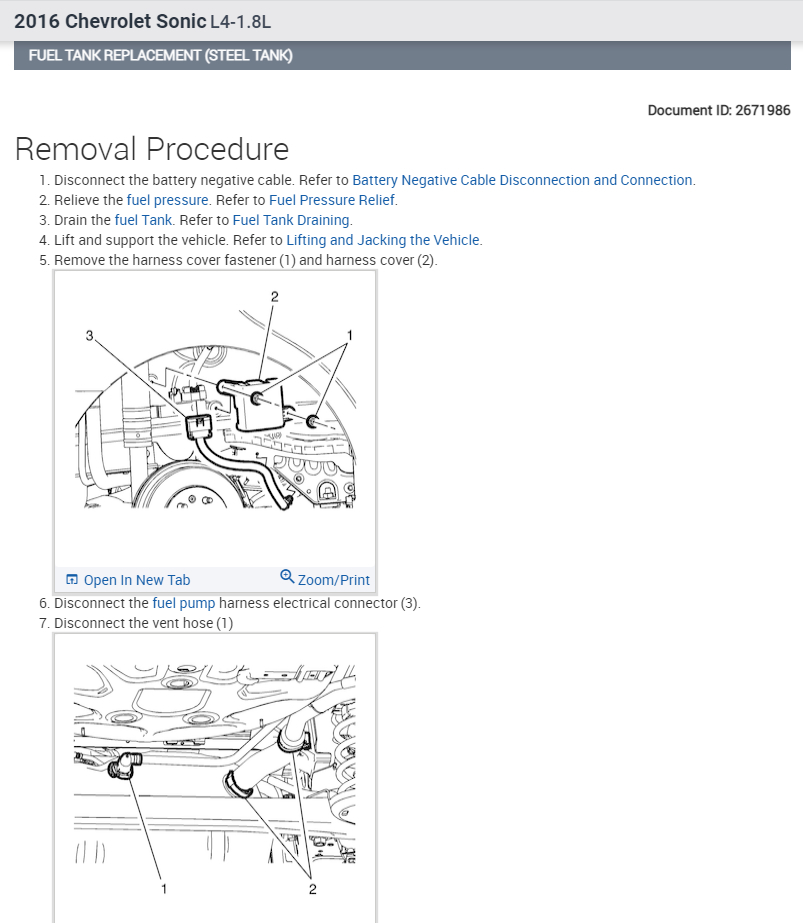 2016 Chevrolet Sonic L4-1.8L

FUEL TANK REPLACEMENT (STEEL TANK)

Document ID: 2671986

Removal Procedure

1. Disconnect the battery negative cable. Refer to Battery Negative Cable Disconnection and Connection.
2. Relieve the fuel pressure. Refer to Fuel Pressure Relief.
3. Drain the fuel Tank. Refer to Fuel Tank Draining.
4. Lift and support the vehicle. Refer to Lifting and Jacking the Vehicle.
5. Remove the harness cover fastener (1) and harness cover (2).

2
3
1

Open In New Tab
Zoom/Print

6. Disconnect the fuel pump harness electrical connector (3).
7. Disconnect the vent hose (1)

1
2