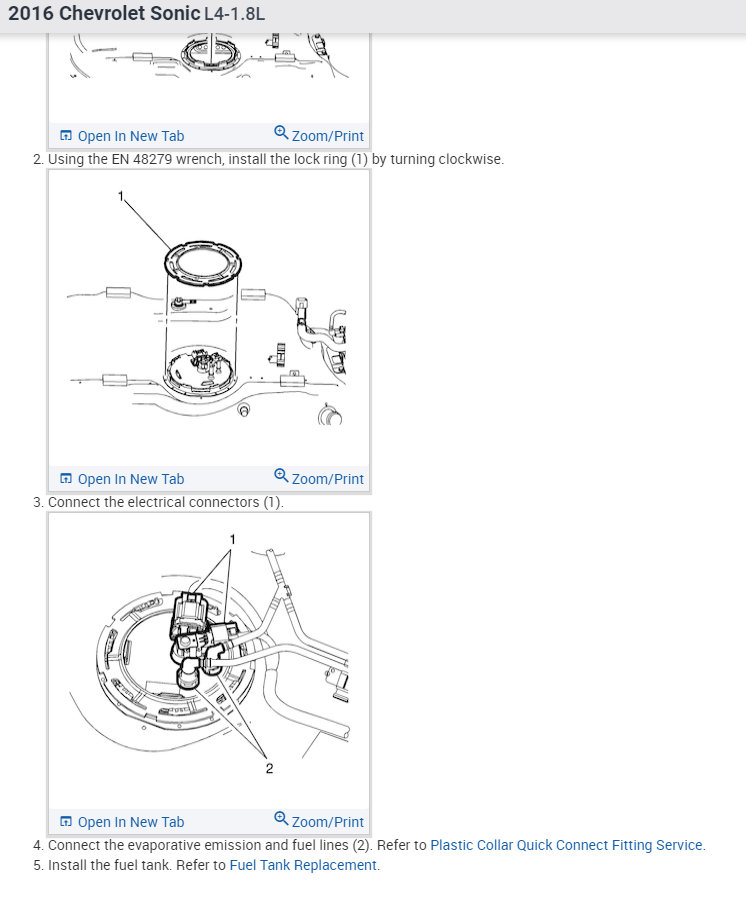 2016 Chevrolet Sonic L4-1.8L

Open In New Tab Zoom/Print

2. Using the EN 48279 wrench, install the lock ring (1) by turning clockwise.

1

Open In New Tab Zoom/Print

3. Connect the electrical connectors (1).

1

2

Open In New Tab Zoom/Print

4. Connect the evaporative emission and fuel lines (2). Refer to Plastic Collar Quick Connect Fitting Service.

5. Install the fuel tank. Refer to Fuel Tank Replacement.