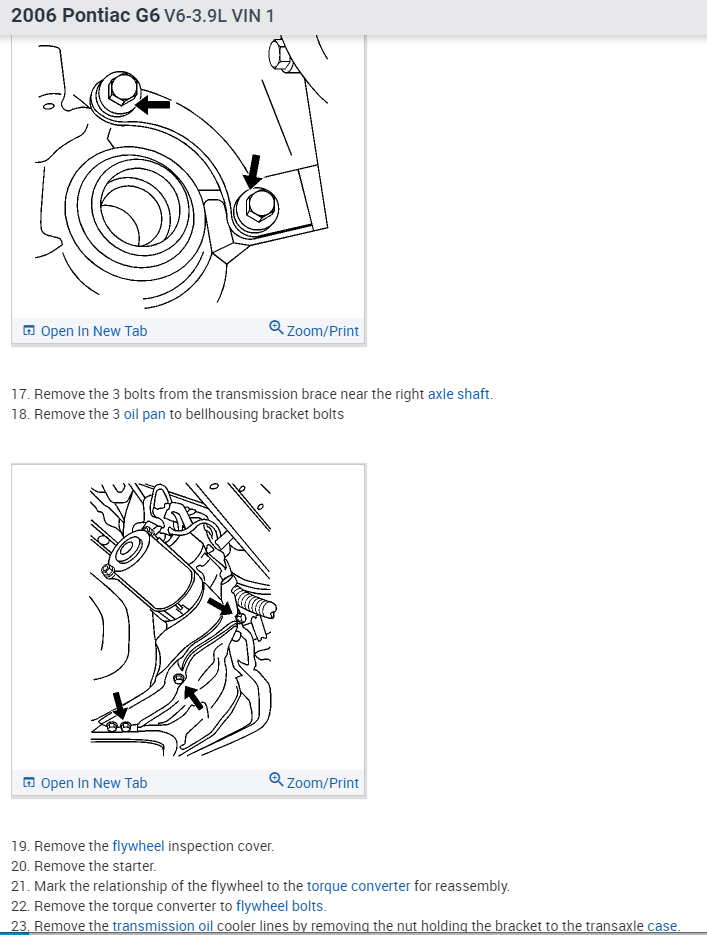 2006 Pontiac G6 V6-3.9L VIN 1

Open In New Tab
Zoom/Print

17. Remove the 3 bolts from the transmission brace near the right axle shaft.
18. Remove the 3 oil pan to bellhousing bracket bolts

Open In New Tab
Zoom/Print

19. Remove the flywheel inspection cover.
20. Remove the starter.
21. Mark the relationship of the flywheel to the torque converter for reassembly.
22. Remove the torque converter to flywheel bolts.
23. Remove the transmission oil cooler lines by removing the nut holding the bracket to the transaxle case.