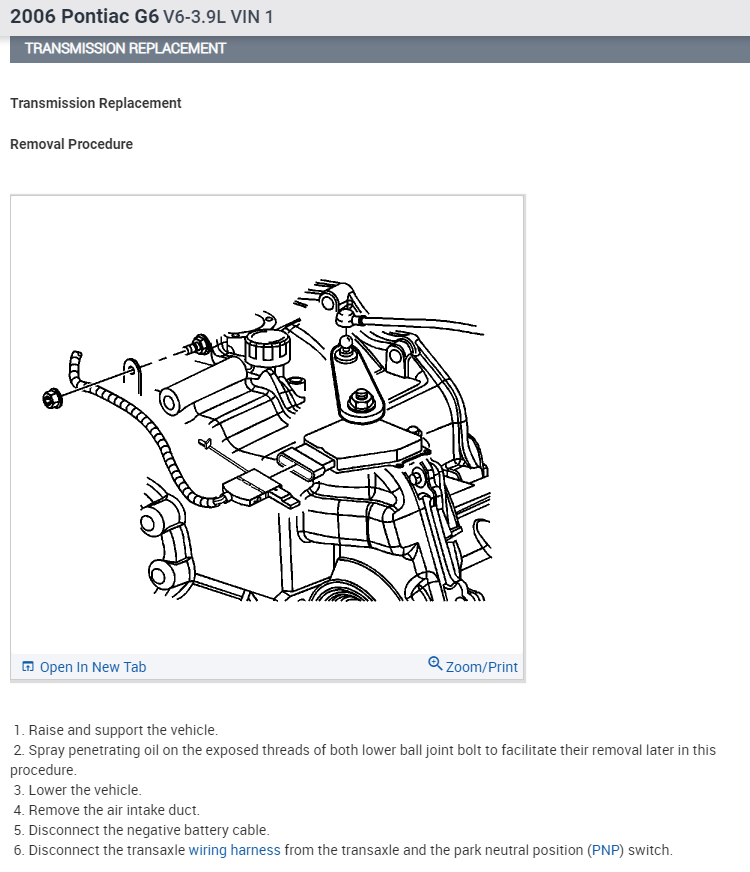 2006 Pontiac G6 V6-3.9L VIN 1

TRANSMISSION REPLACEMENT

Transmission Replacement

Removal Procedure

Open In New Tab

Zoom/Print

1. Raise and support the vehicle.
2. Spray penetrating oil on the exposed threads of both lower ball joint bolt to facilitate their removal later in this procedure.
3. Lower the vehicle.
4. Remove the air intake duct.
5. Disconnect the negative battery cable.
6. Disconnect the transaxle wiring harness from the transaxle and the park neutral position (PNP) switch.