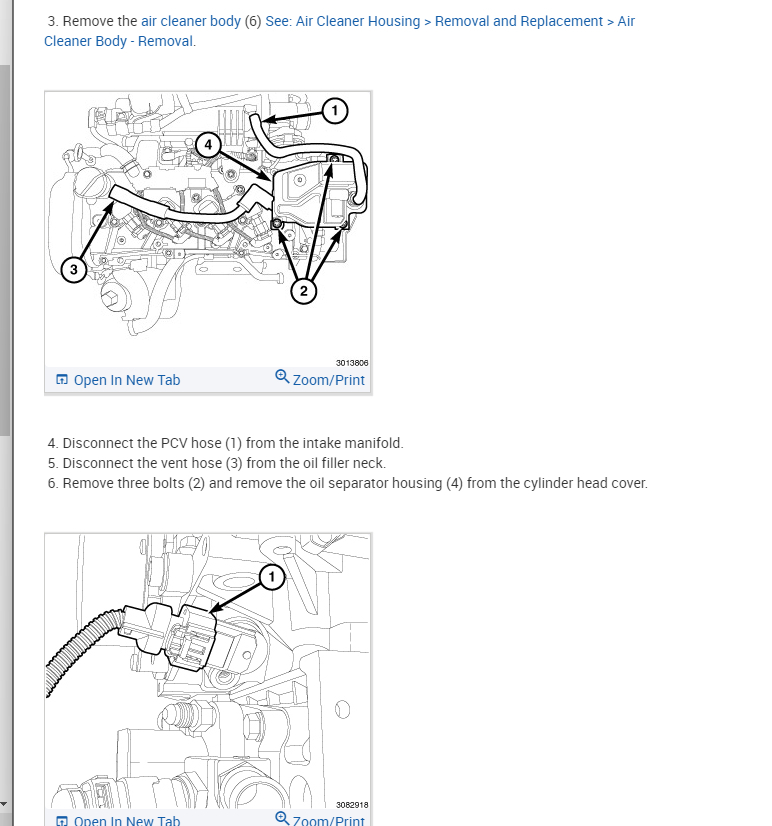 3. Remove the air cleaner body (6) See: Air Cleaner Housing > Removal and Replacement > Air Cleaner Body - Removal.

1
4
3
2
3013806

Open In New Tab
Zoom/Print

4. Disconnect the PCV hose (1) from the intake manifold.
5. Disconnect the vent hose (3) from the oil filler neck.
6. Remove three bolts (2) and remove the oil separator housing (4) from the cylinder head cover.

1
3082918

Open In New Tab
Zoom/Print