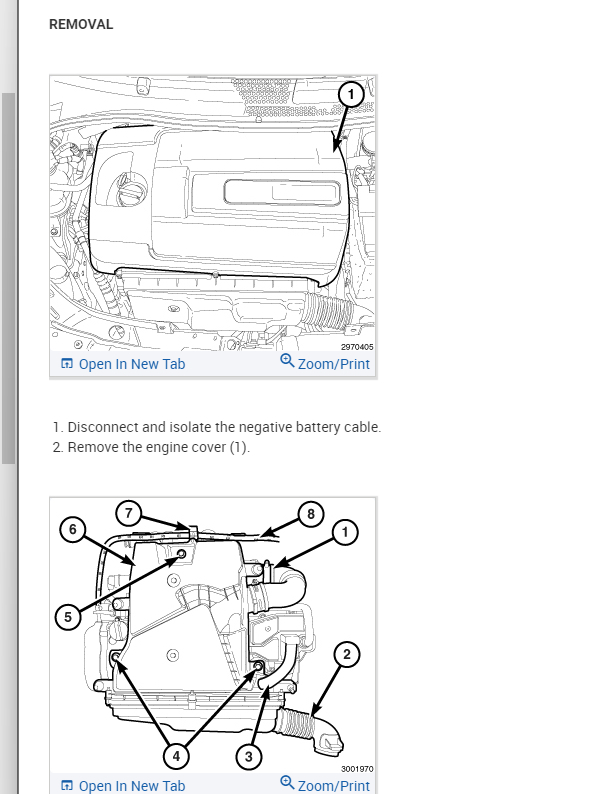 REMOVAL

1

2970405

Open In New Tab Zoom/Print

1. Disconnect and isolate the negative battery cable.
2. Remove the engine cover (1).

7 8 6 1 5 2 4 3

3001970

Open In New Tab Zoom/Print