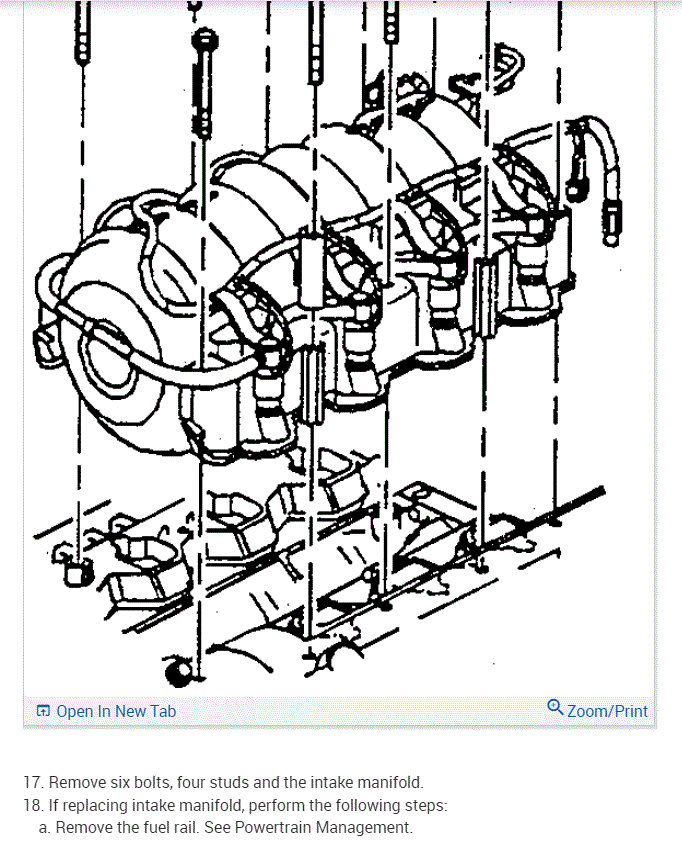 Open In New Tab

Zoom/Print

17. Remove six bolts, four studs and the intake manifold.
18. If replacing intake manifold, perform the following steps:
a. Remove the fuel rail. See Powertrain Management.