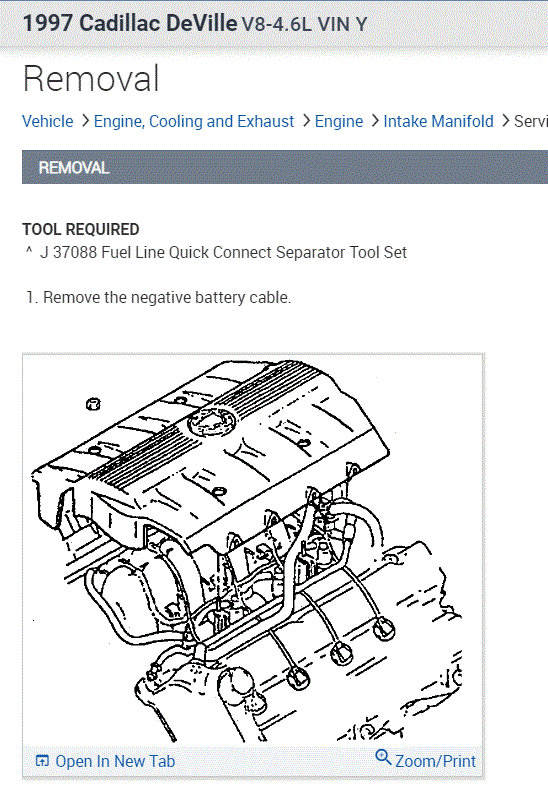 1997 Cadillac DeVille V8-4.6L VIN Y

Removal

Vehicle > Engine, Cooling and Exhaust > Engine > Intake Manifold > Servi

REMOVAL

TOOL REQUIRED
^ J 37088 Fuel Line Quick Connect Separator Tool Set

1. Remove the negative battery cable.

Open In New Tab Zoom/Print