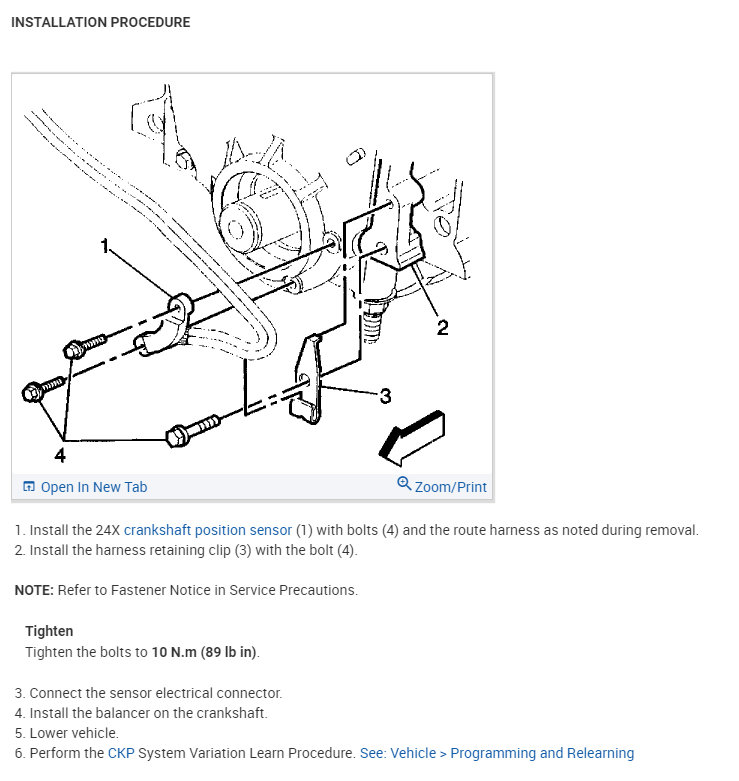 INSTALLATION PROCEDURE

1

2

3

4

Open In New Tab

Zoom/Print

1. Install the 24X crankshaft position sensor (1) with bolts (4) and the route harness as noted during removal.
2. Install the harness retaining clip (3) with the bolt (4).

NOTE: Refer to Fastener Notice in Service Precautions.

Tighten
Tighten the bolts to 10 N.m (89 lb in).

3. Connect the sensor electrical connector.
4. Install the balancer on the crankshaft.
5. Lower vehicle.
6. Perform the CKP System Variation Learn Procedure. See: Vehicle > Programming and Relearning