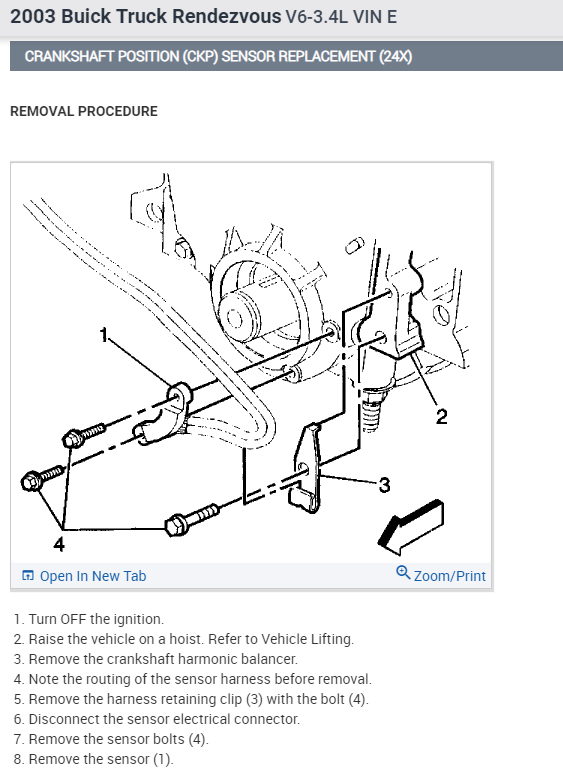 2003 Buick Truck Rendezvous V6-3.4L VIN E

CRANKSHAFT POSITION (CKP) SENSOR REPLACEMENT (24X)

REMOVAL PROCEDURE

1

2

3

4

Open In New Tab

Zoom/Print

1. Turn OFF the ignition.
2. Raise the vehicle on a hoist. Refer to Vehicle Lifting.
3. Remove the crankshaft harmonic balancer.
4. Note the routing of the sensor harness before removal.
5. Remove the harness retaining clip (3) with the bolt (4).
6. Disconnect the sensor electrical connector.
7. Remove the sensor bolts (4).
8. Remove the sensor (1).