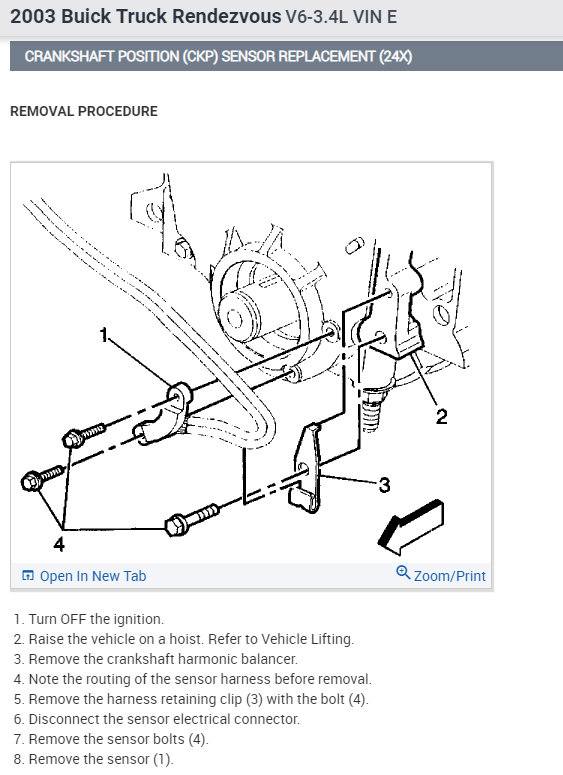 2003 Buick Truck Rendezvous V6-3.4L VIN E

CRANKSHAFT POSITION (CKP) SENSOR REPLACEMENT (24X)

REMOVAL PROCEDURE

1

2

3

4

Open In New Tab

Zoom/Print

1. Turn OFF the ignition.
2. Raise the vehicle on a hoist. Refer to Vehicle Lifting.
3. Remove the crankshaft harmonic balancer.
4. Note the routing of the sensor harness before removal.
5. Remove the harness retaining clip (3) with the bolt (4).
6. Disconnect the sensor electrical connector.
7. Remove the sensor bolts (4).
8. Remove the sensor (1).