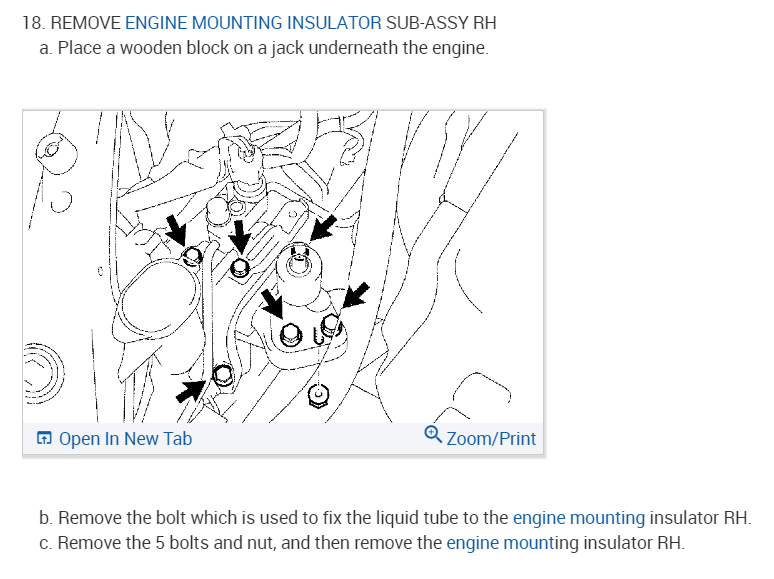 18. REMOVE ENGINE MOUNTING INSULATOR SUB-ASSY RH
a. Place a wooden block on a jack underneath the engine.

Open In New Tab
Zoom/Print

b. Remove the bolt which is used to fix the liquid tube to the engine mounting insulator RH.
c. Remove the 5 bolts and nut, and then remove the engine mounting insulator RH.