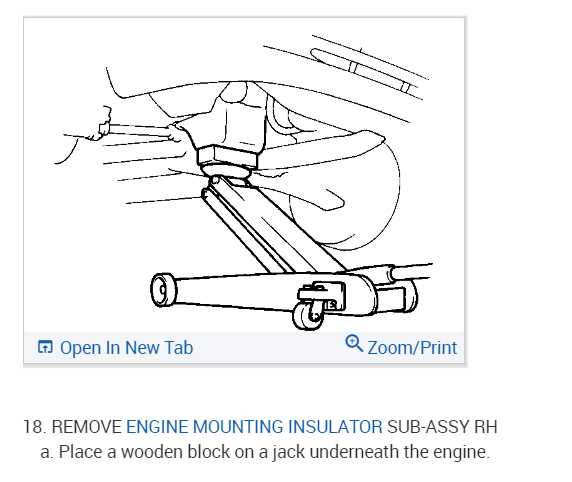 Open In New Tab
Zoom/Print

18. REMOVE ENGINE MOUNTING INSULATOR SUB-ASSY RH
a. Place a wooden block on a jack underneath the engine.