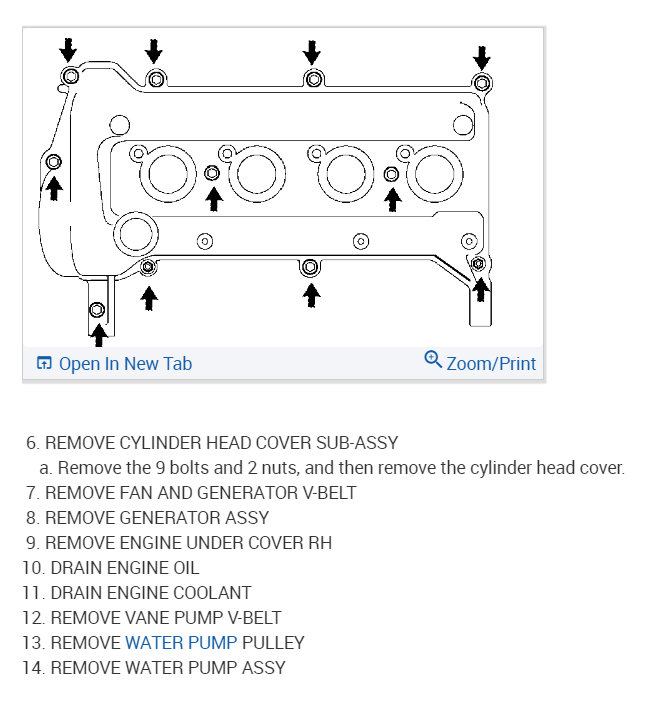 Open In New Tab
Zoom/Print

6. REMOVE CYLINDER HEAD COVER SUB-ASSY
a. Remove the 9 bolts and 2 nuts, and then remove the cylinder head cover.
7. REMOVE FAN AND GENERATOR V-BELT
8. REMOVE GENERATOR ASSY
9. REMOVE ENGINE UNDER COVER RH
10. DRAIN ENGINE OIL
11. DRAIN ENGINE COOLANT
12. REMOVE VANE PUMP V-BELT
13. REMOVE WATER PUMP PULLEY
14. REMOVE WATER PUMP ASSY