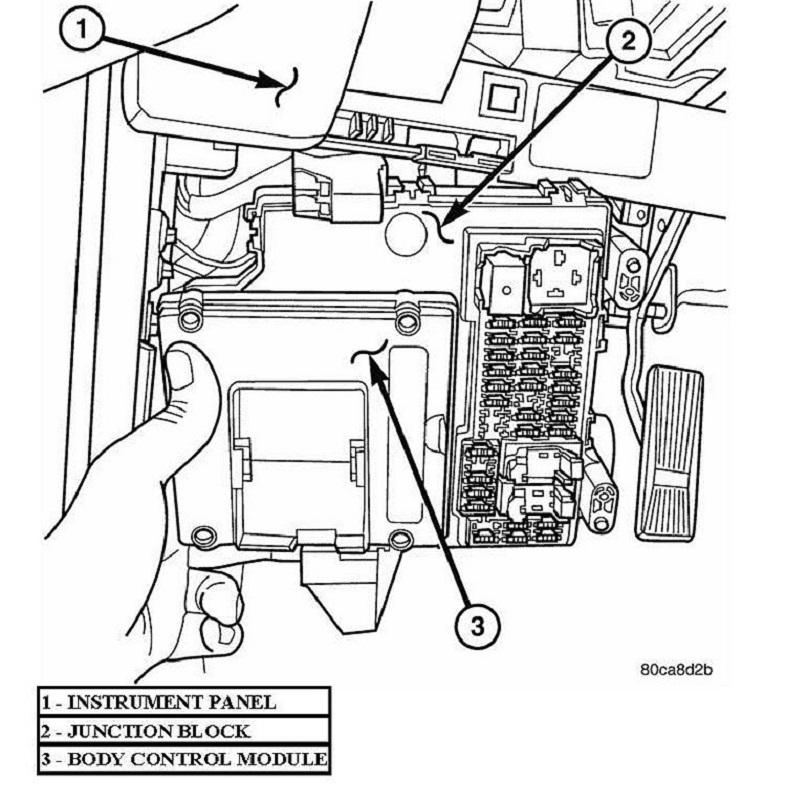 1

2

3

80ca8d2b

| 1 - INSTRUMENT PANEL |
|---|
| 2 - JUNCTION BLOCK |
| 3 - BODY CONTROL MODULE |