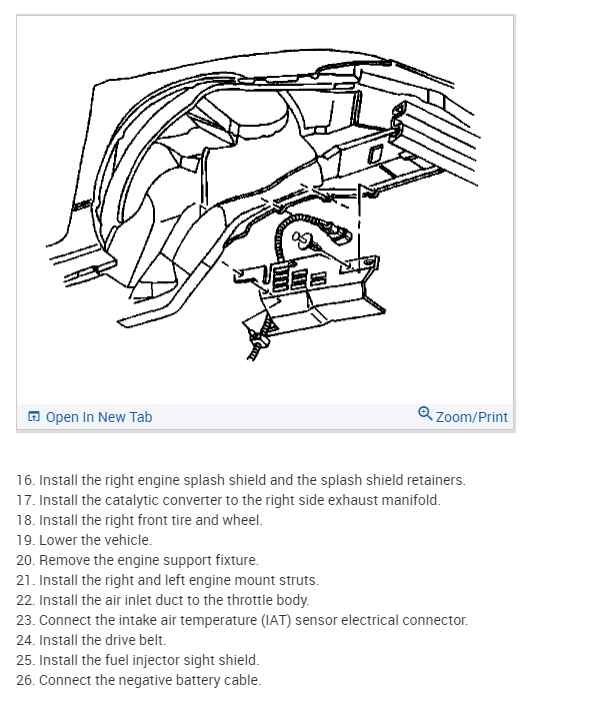 Open In New Tab

Zoom/Print

16. Install the right engine splash shield and the splash shield retainers.
17. Install the catalytic converter to the right side exhaust manifold.
18. Install the right front tire and wheel.
19. Lower the vehicle.
20. Remove the engine support fixture.
21. Install the right and left engine mount struts.
22. Install the air inlet duct to the throttle body.
23. Connect the intake air temperature (IAT) sensor electrical connector.
24. Install the drive belt.
25. Install the fuel injector sight shield.
26. Connect the negative battery cable.