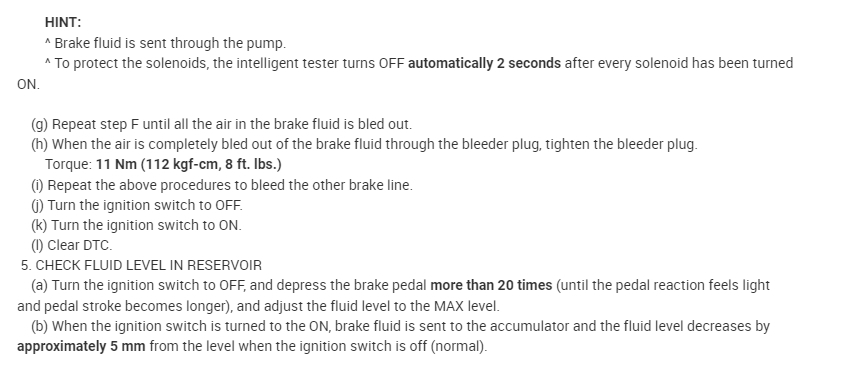 HINT:

^ Brake fluid is sent through the pump.

^ To protect the solenoids, the intelligent tester turns OFF automatically 2 seconds after every solenoid has been turned ON.

(g) Repeat step F until all the air in the brake fluid is bled out.
(h) When the air is completely bled out of the brake fluid through the bleeder plug, tighten the bleeder plug.
Torque: 11 Nm (112 kgf-cm, 8 ft. lbs.)
(i) Repeat the above procedures to bleed the other brake line.
(j) Turn the ignition switch to OFF.
(k) Turn the ignition switch to ON.
(l) Clear DTC.
5. CHECK FLUID LEVEL IN RESERVOIR
(a) Turn the ignition switch to OFF, and depress the brake pedal more than 20 times (until the pedal reaction feels light and pedal stroke becomes longer), and adjust the fluid level to the MAX level.
(b) When the ignition switch is turned to the ON, brake fluid is sent to the accumulator and the fluid level decreases by approximately 5 mm from the level when the ignition switch is off (normal).