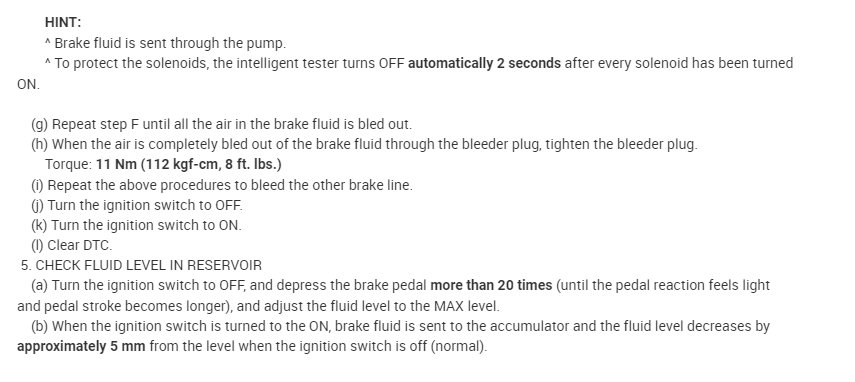 HINT:

^ Brake fluid is sent through the pump.

^ To protect the solenoids, the intelligent tester turns OFF automatically 2 seconds after every solenoid has been turned ON.

(g) Repeat step F until all the air in the brake fluid is bled out.

(h) When the air is completely bled out of the brake fluid through the bleeder plug, tighten the bleeder plug.

Torque: 11 Nm (112 kgf-cm, 8 ft. lbs.)

(i) Repeat the above procedures to bleed the other brake line.

(j) Turn the ignition switch to OFF.

(k) Turn the ignition switch to ON.

(l) Clear DTC.

5. CHECK FLUID LEVEL IN RESERVOIR

(a) Turn the ignition switch to OFF, and depress the brake pedal more than 20 times (until the pedal reaction feels light and pedal stroke becomes longer), and adjust the fluid level to the MAX level.

(b) When the ignition switch is turned to the ON, brake fluid is sent to the accumulator and the fluid level decreases by approximately 5 mm from the level when the ignition switch is off (normal).