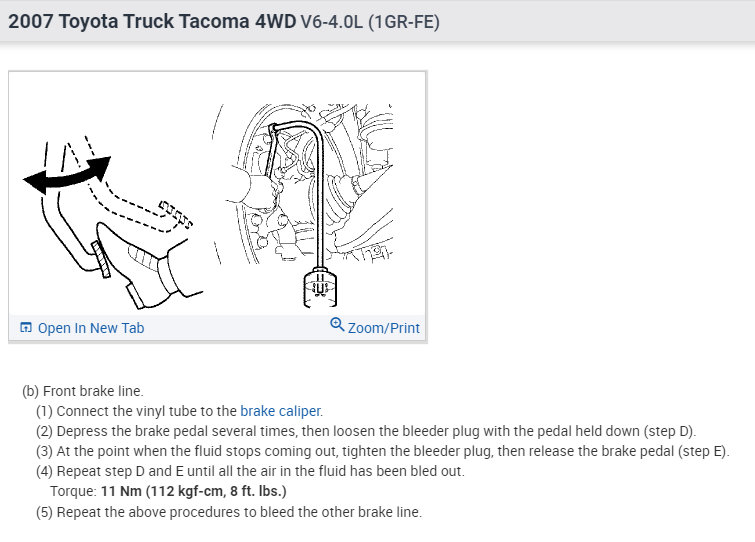 2007 Toyota Truck Tacoma 4WD V6-4.0L (1GR-FE)

Open In New Tab

Zoom/Print

(b) Front brake line.

(1) Connect the vinyl tube to the brake caliper.

(2) Depress the brake pedal several times, then loosen the bleeder plug with the pedal held down (step D).

(3) At the point when the fluid stops coming out, tighten the bleeder plug, then release the brake pedal (step E).

(4) Repeat step D and E until all the air in the fluid has been bled out.

Torque: 11 Nm (112 kgf-cm, 8 ft. lbs.)

(5) Repeat the above procedures to bleed the other brake line.