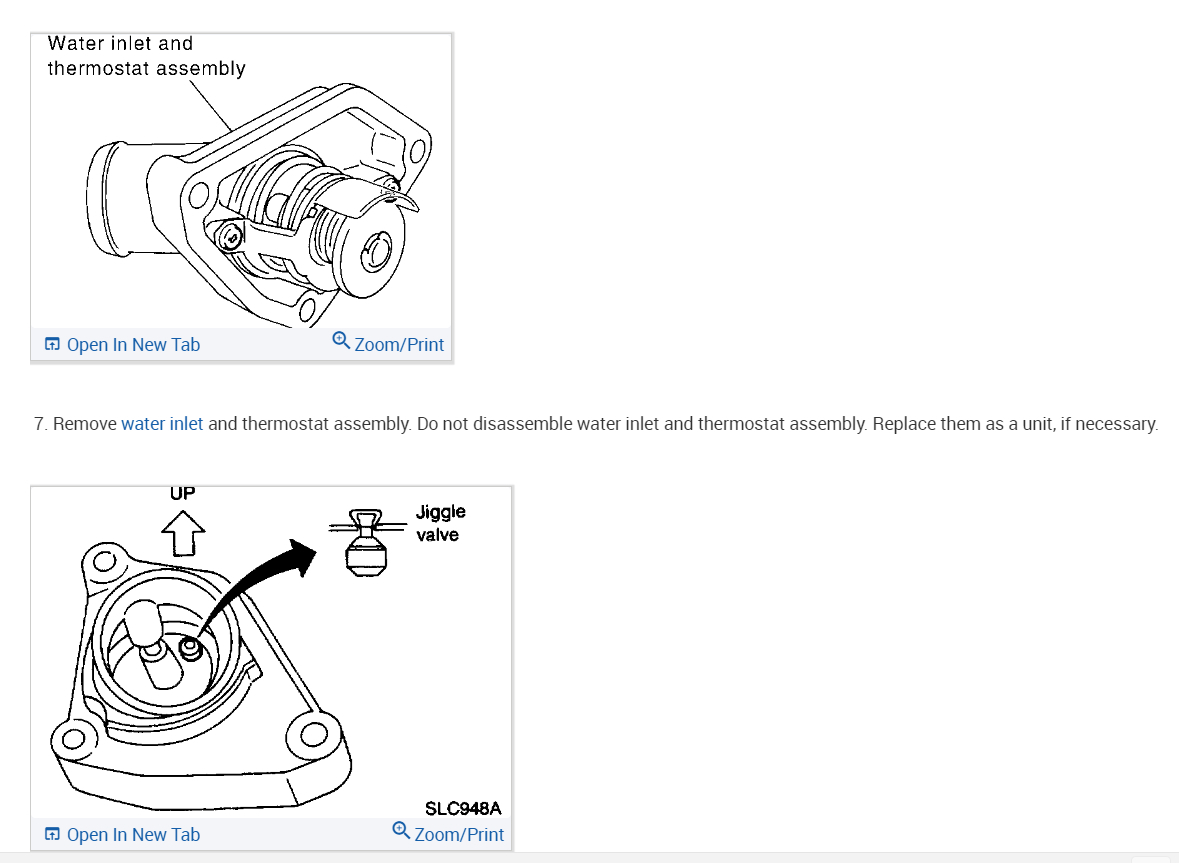 Water inlet and thermostat assembly

Open In New Tab Zoom/Print

7. Remove water inlet and thermostat assembly. Do not disassemble water inlet and thermostat assembly. Replace them as a unit, if necessary.

UP

Jiggle valve

SLC948A

Open In New Tab Zoom/Print