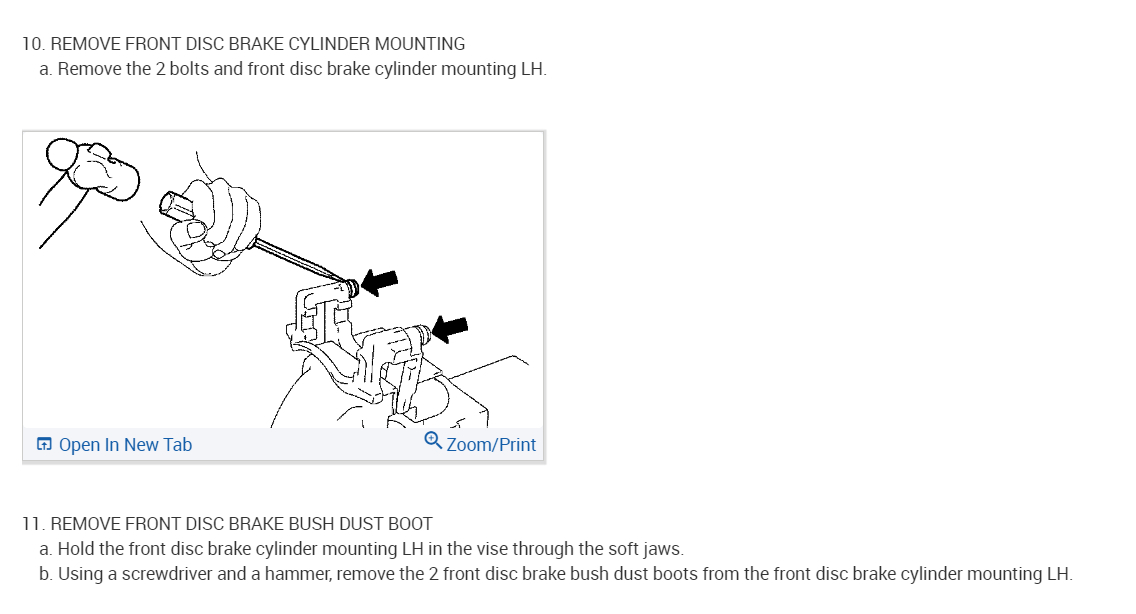 10. REMOVE FRONT DISC BRAKE CYLINDER MOUNTING
a. Remove the 2 bolts and front disc brake cylinder mounting LH.

Open In New Tab

Zoom/Print

11. REMOVE FRONT DISC BRAKE BUSH DUST BOOT
a. Hold the front disc brake cylinder mounting LH in the vise through the soft jaws.
b. Using a screwdriver and a hammer, remove the 2 front disc brake bush dust boots from the front disc brake cylinder mounting LH.