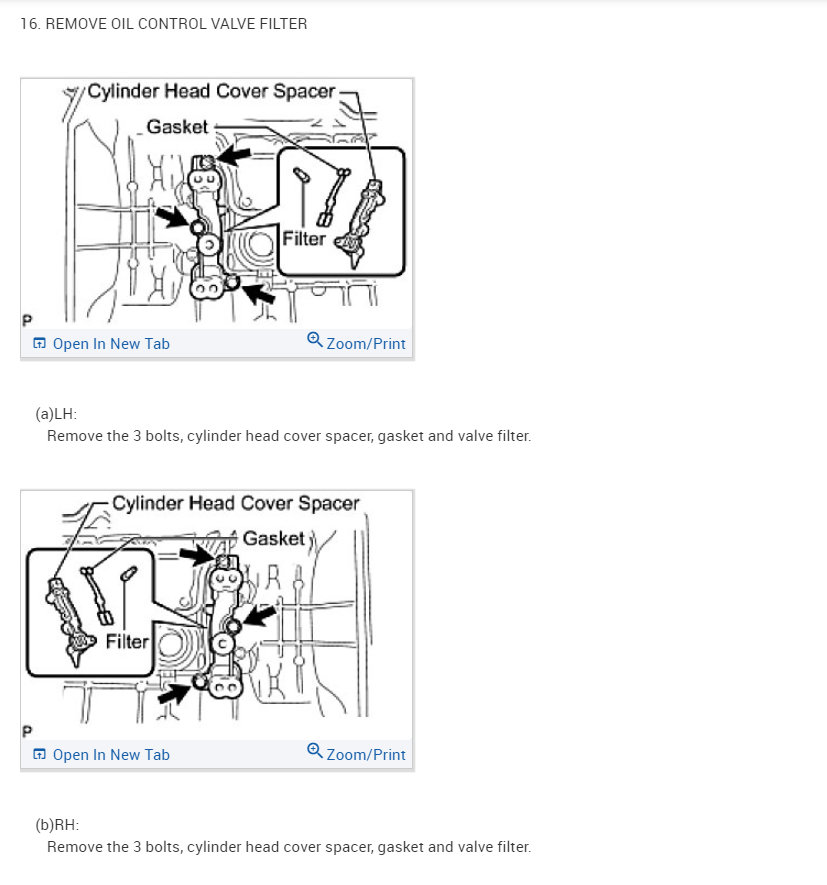 16. REMOVE OIL CONTROL VALVE FILTER

Cylinder Head Cover Spacer
Gasket
Filter
P

Open In New Tab
Zoom/Print

(a)LH:
Remove the 3 bolts, cylinder head cover spacer, gasket and valve filter.

Cylinder Head Cover Spacer
Gasket
Filter
P

Open In New Tab
Zoom/Print

(b)RH:
Remove the 3 bolts, cylinder head cover spacer, gasket and valve filter.